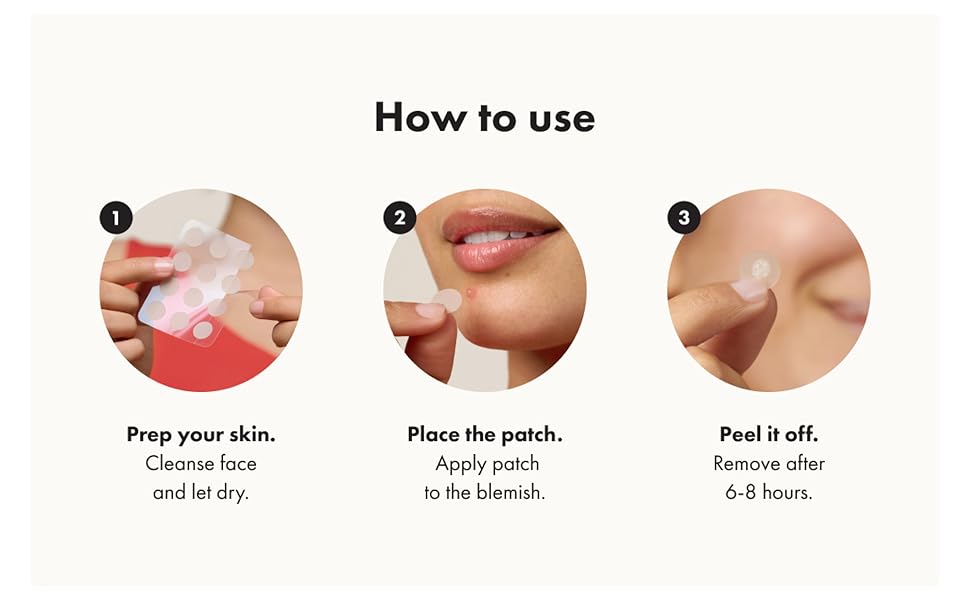 How to use

1

Prep your skin.
Cleanse face and let dry.

2

Place the patch.
Apply patch to the blemish.

3

Peel it off.
Remove after 6-8 hours.