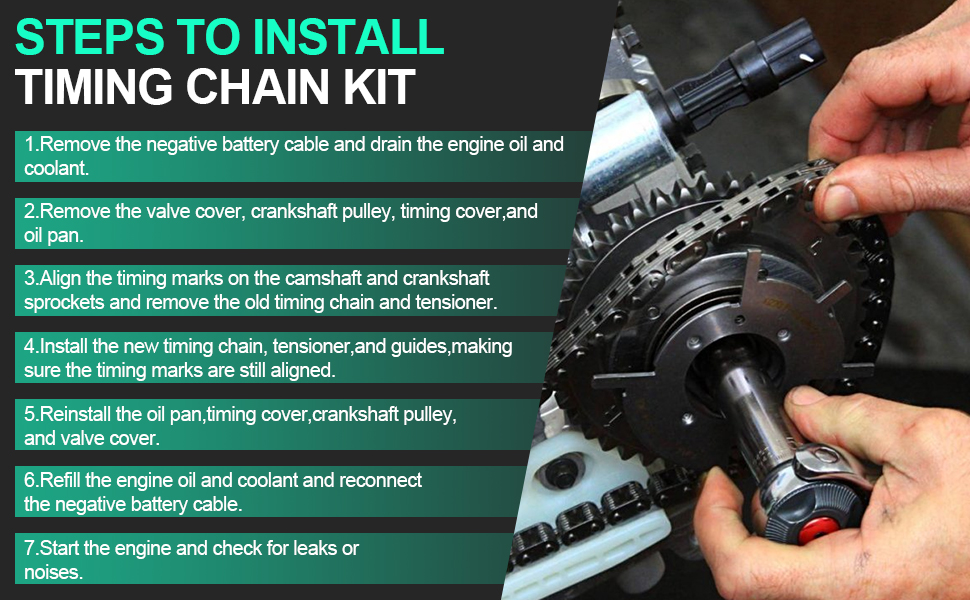 STEPS TO INSTALL
TIMING CHAIN KIT

1.Remove the negative battery cable and drain the engine oil and coolant.

2.Remove the valve cover, crankshaft pulley, timing cover,and oil pan.

3.Align the timing marks on the camshaft and crankshaft sprockets and remove the old timing chain and tensioner.

4.Install the new timing chain, tensioner,and guides,making sure the timing marks are still aligned.

5.Reinstall the oil pan,timing cover,crankshaft pulley, and valve cover.

6.Refill the engine oil and coolant and reconnect the negative battery cable.

7.Start the engine and check for leaks or noises.