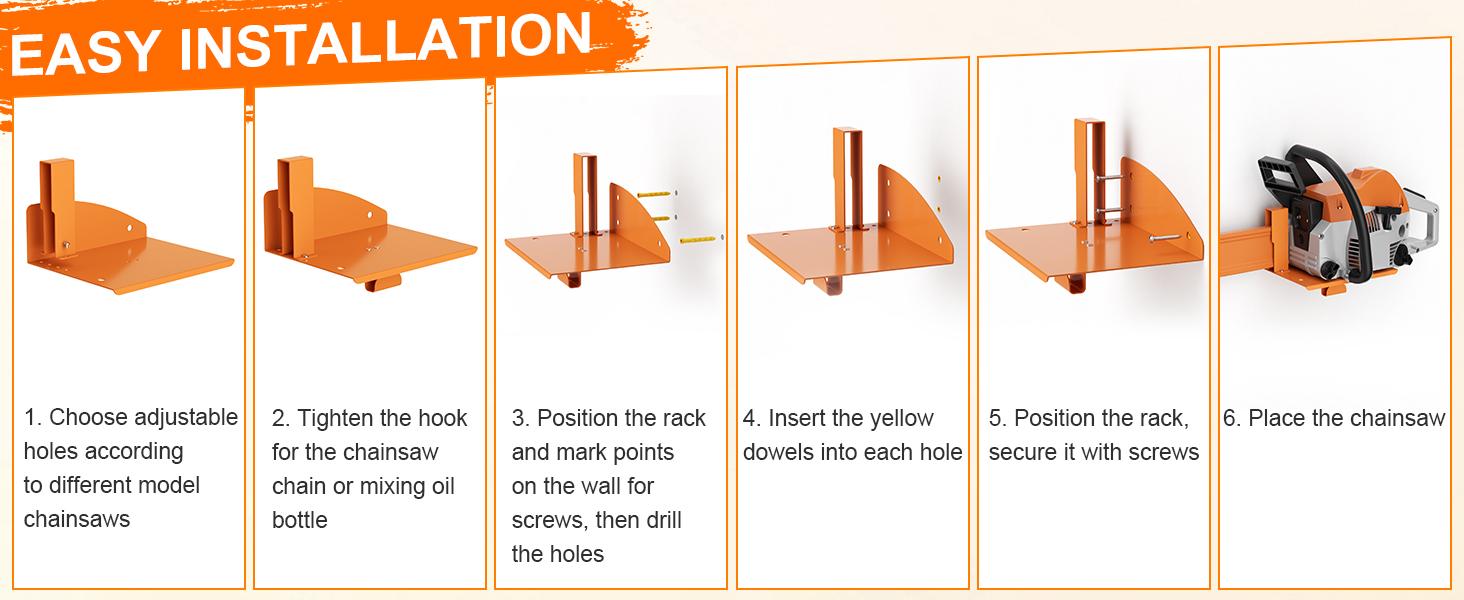 EASY INSTALLATION

1. Choose adjustable holes according to different model chainsaws

2. Tighten the hook for the chainsaw chain or mixing oil bottle

3. Position the rack and mark points on the wall for screws, then drill the holes

4. Insert the yellow dowels into each hole

5. Position the rack, secure it with screws

6. Place the chainsaw