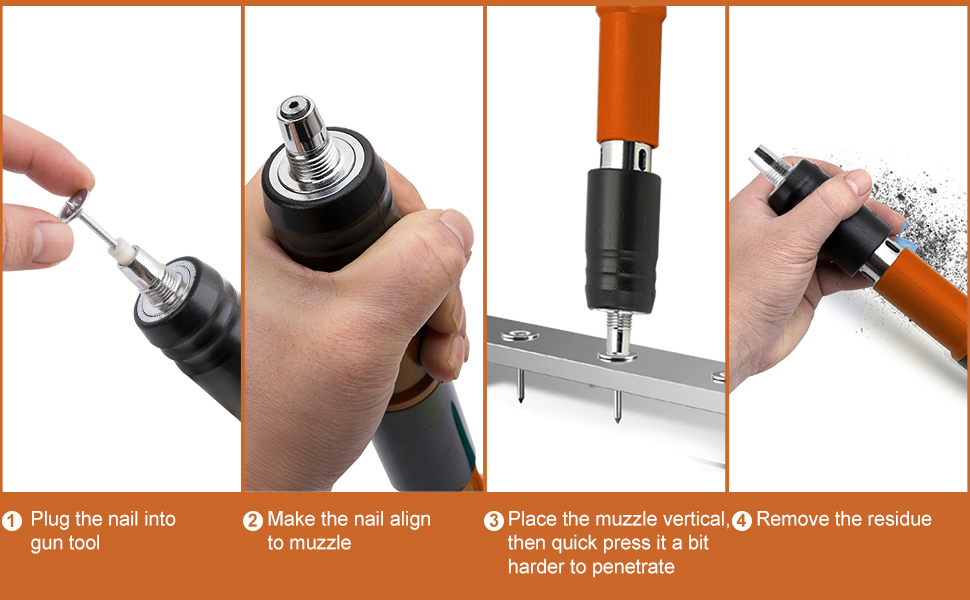 1 Plug the nail into gun tool

2 Make the nail align to muzzle

3 Place the muzzle vertical, then quick press it a bit harder to penetrate

4 Remove the residue