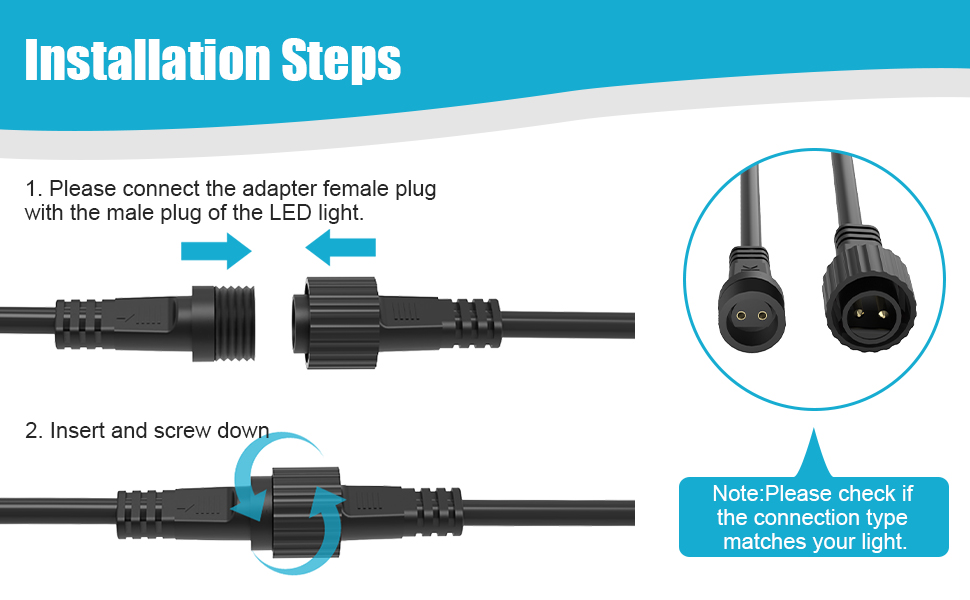 Installation Steps

1. Please connect the adapter female plug with the male plug of the LED light.

2. Insert and screw down

Note:Please check if the connection type matches your light.