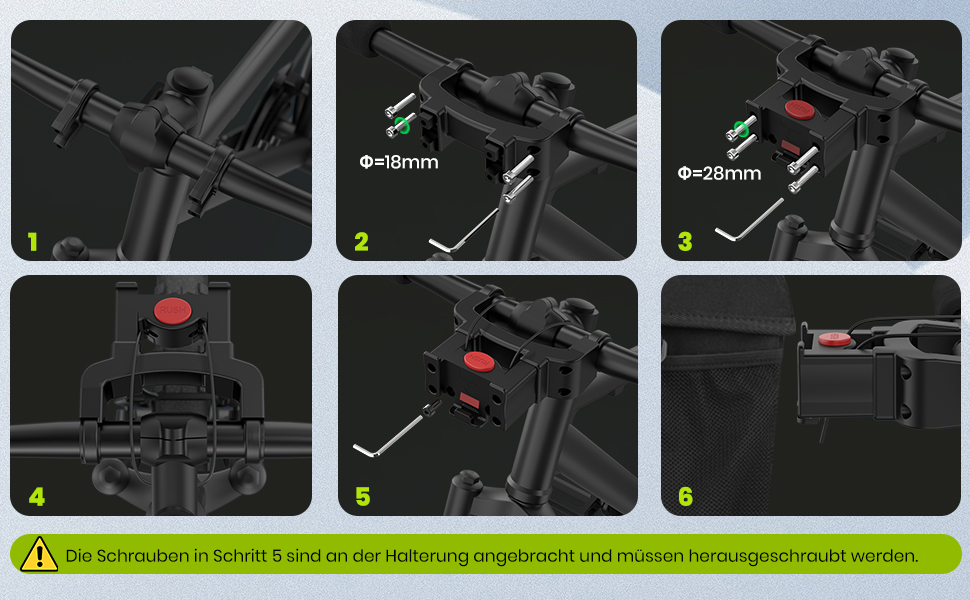 1

Φ=18mm

2

Φ=28mm

3

PUSH

4

5

6

Die Schrauben in Schritt 5 sind an der Halterung angebracht und müssen herausgeschraubt werden.