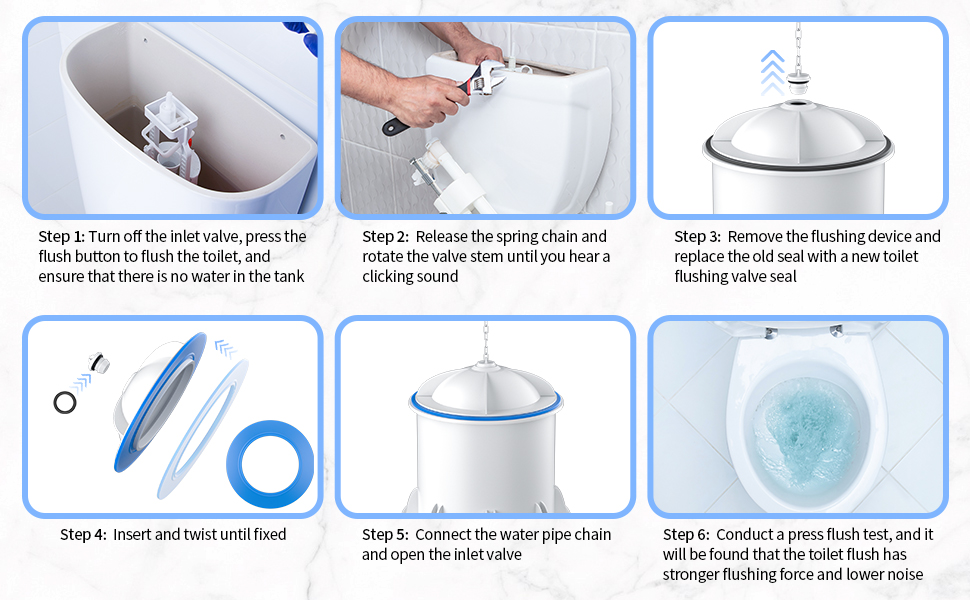 Step 1: Turn off the inlet valve, press the flush button to flush the toilet, and ensure that there is no water in the tank

Step 2: Release the spring chain and rotate the valve stem until you hear a clicking sound

Step 3: Remove the flushing device and replace the old seal with a new toilet flushing valve seal

Step 4: Insert and twist until fixed

Step 5: Connect the water pipe chain and open the inlet valve

Step 6: Conduct a press flush test, and it will be found that the toilet flush has stronger flushing force and lower noise