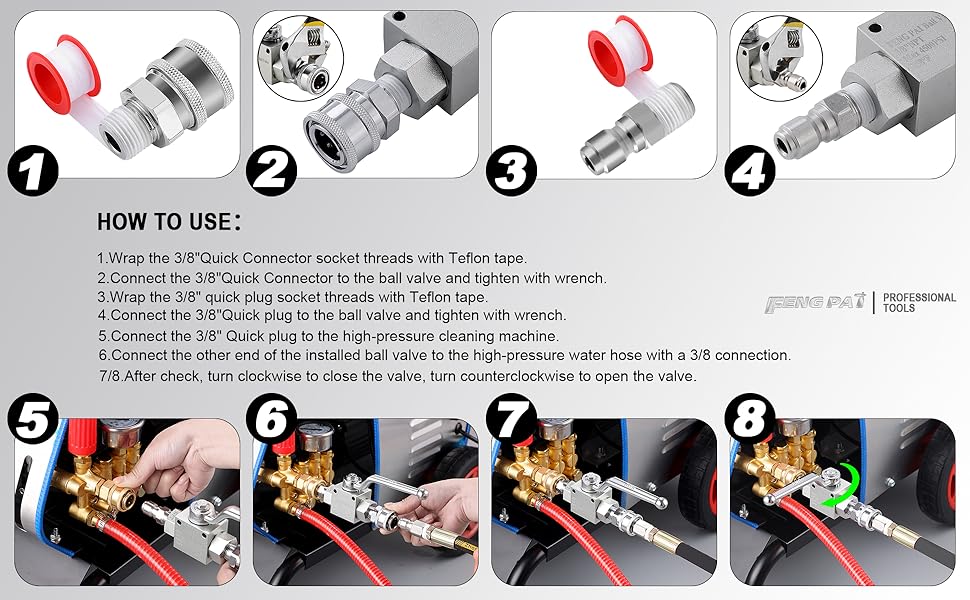 1

2

3

4

HOW TO USE:

1.Wrap the 3/8"Quick Connector socket threads with Teflon tape.
2.Connect the 3/8"Quick Connector to the ball valve and tighten with wrench.
3.Wrap the 3/8" quick plug socket threads with Teflon tape.
4.Connect the 3/8"Quick plug to the ball valve and tighten with wrench.
5.Connect the 3/8" Quick plug to the high-pressure cleaning machine.
6.Connect the other end of the installed ball valve to the high-pressure water hose with a 3/8 connection.
7/8.After check, turn clockwise to close the valve, turn counterclockwise to open the valve.

FENG PAI | PROFESSIONAL TOOLS

5

6

7

8