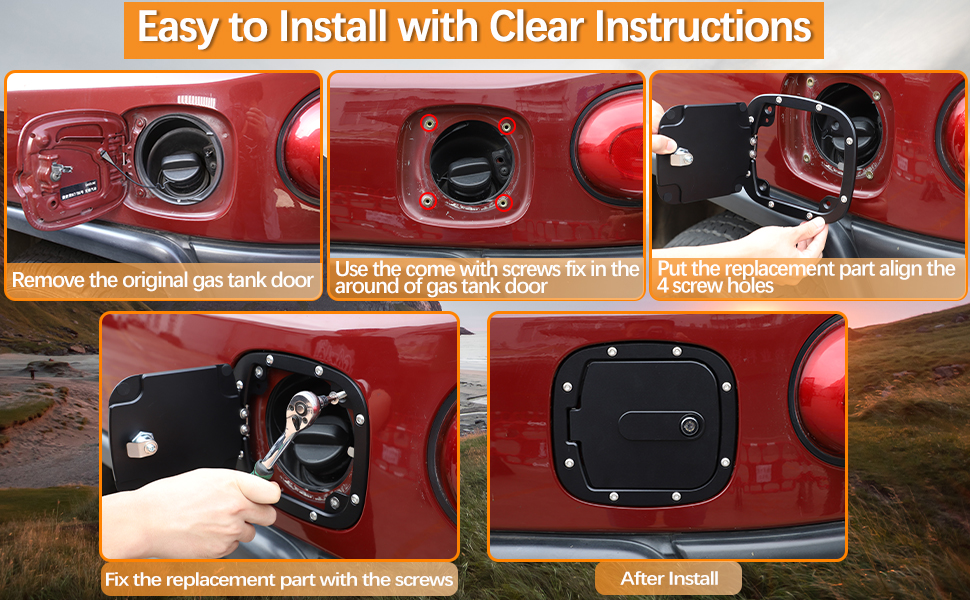 Easy to Install with Clear Instructions

Remove the original gas tank door

Use the come with screws fix in the around of gas tank door

Put the replacement part align the 4 screw holes

Fix the replacement part with the screws

After Install