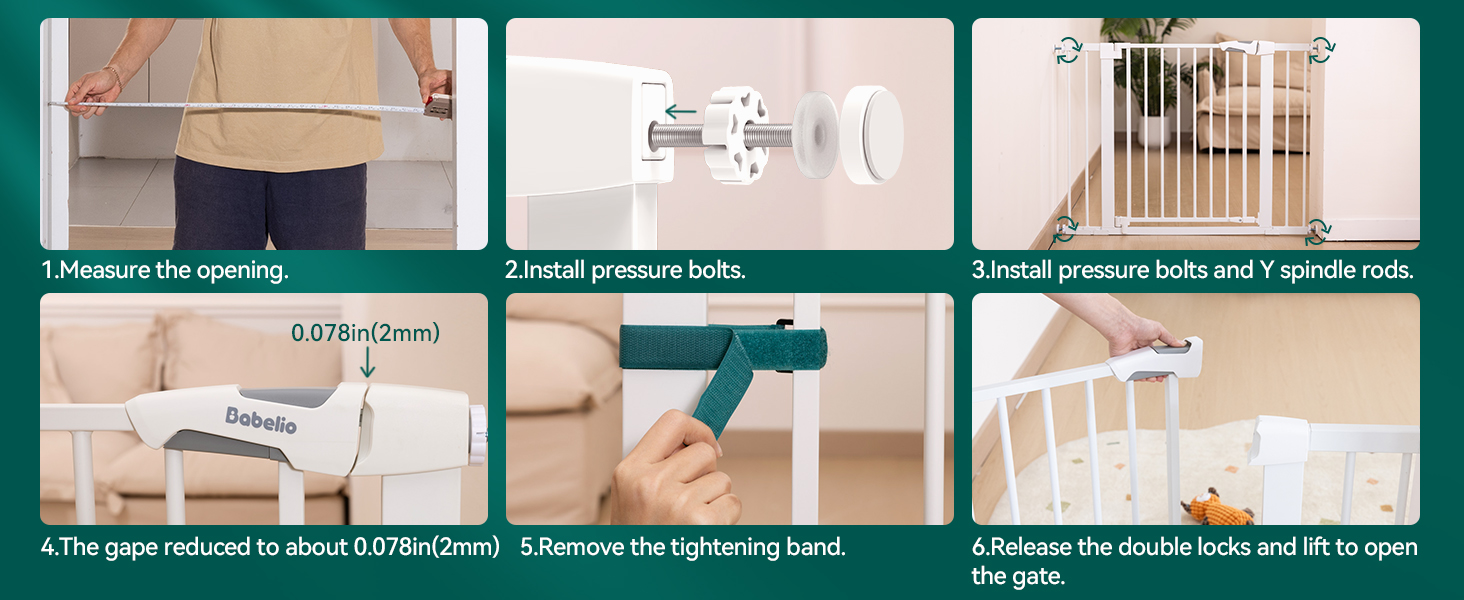 1.Measure the opening.

2.Install pressure bolts.

3.Install pressure bolts and Y spindle rods.

0.078in(2mm)

Babelio

4.The gape reduced to about 0.078in(2mm)

5.Remove the tightening band.

6.Release the double locks and lift to open the gate.