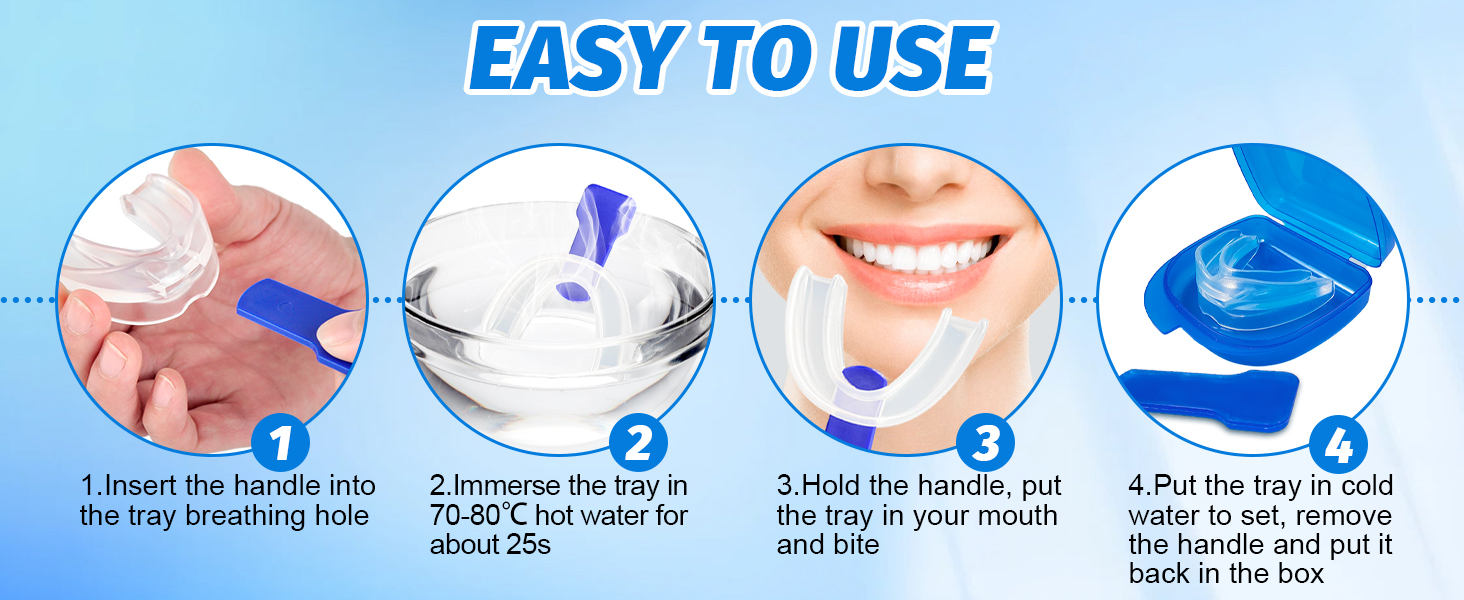 EASY TO USE

1

1.Insert the handle into the tray breathing hole

2

2.Immerse the tray in 70-80℃ hot water for about 25s

3

3.Hold the handle, put the tray in your mouth and bite

4

4.Put the tray in cold water to set, remove the handle and put it back in the box