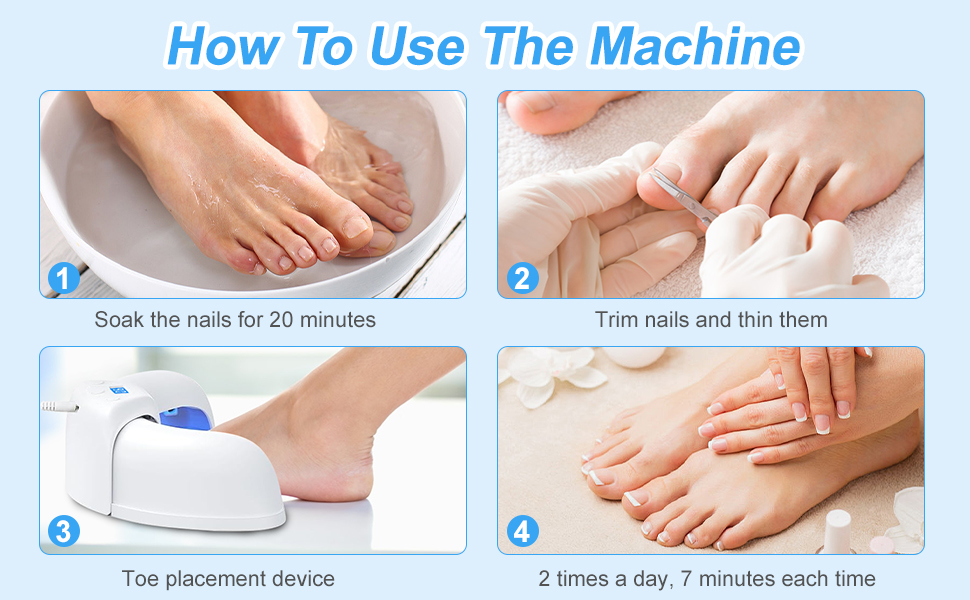 How To Use The Machine

1

Soak the nails for 20 minutes

2

Trim nails and thin them

3

Toe placement device

4

2 times a day, 7 minutes each time