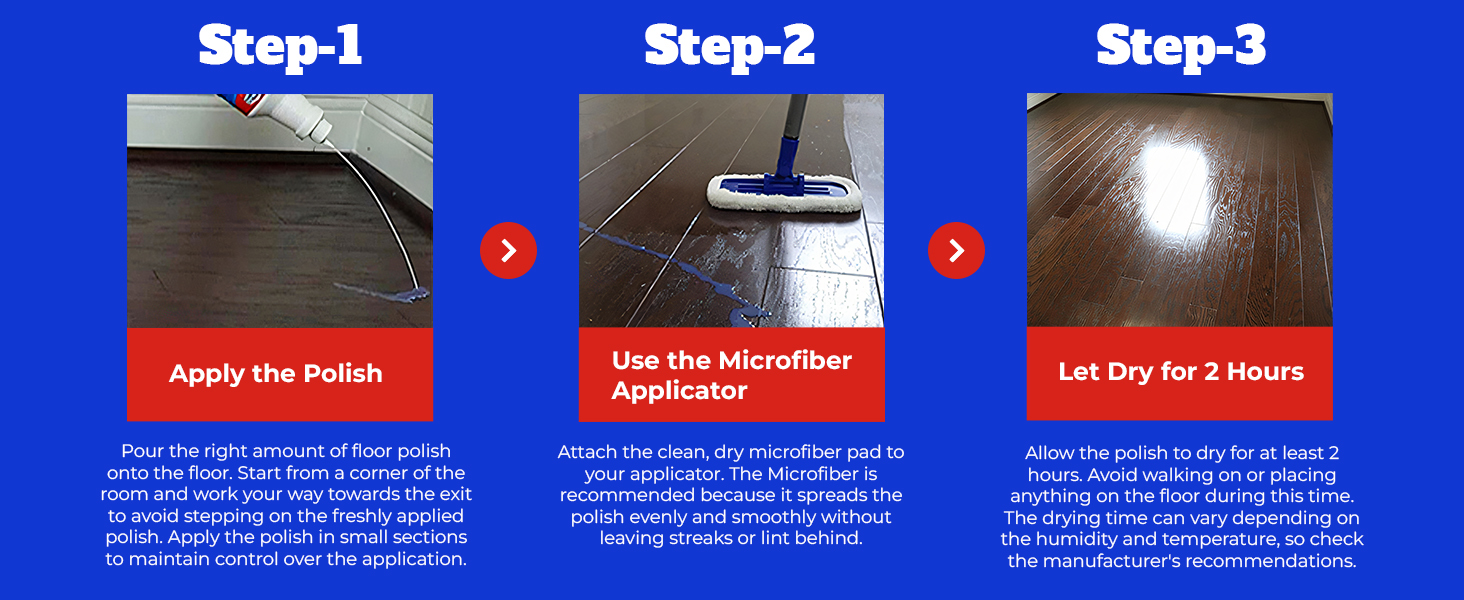 Step-1

Apply the Polish

Pour the right amount of floor polish onto the floor. Start from a corner of the room and work your way towards the exit to avoid stepping on the freshly applied polish. Apply the polish in small sections to maintain control over the application.

Step-2

Use the Microfiber Applicator

Attach the clean, dry microfiber pad to your applicator. The Microfiber is recommended because it spreads the polish evenly and smoothly without leaving streaks or lint behind.

Step-3

Let Dry for 2 Hours

Allow the polish to dry for at least 2 hours. Avoid walking on or placing anything on the floor during this time. The drying time can vary depending on the humidity and temperature, so check the manufacturer's recommendations.