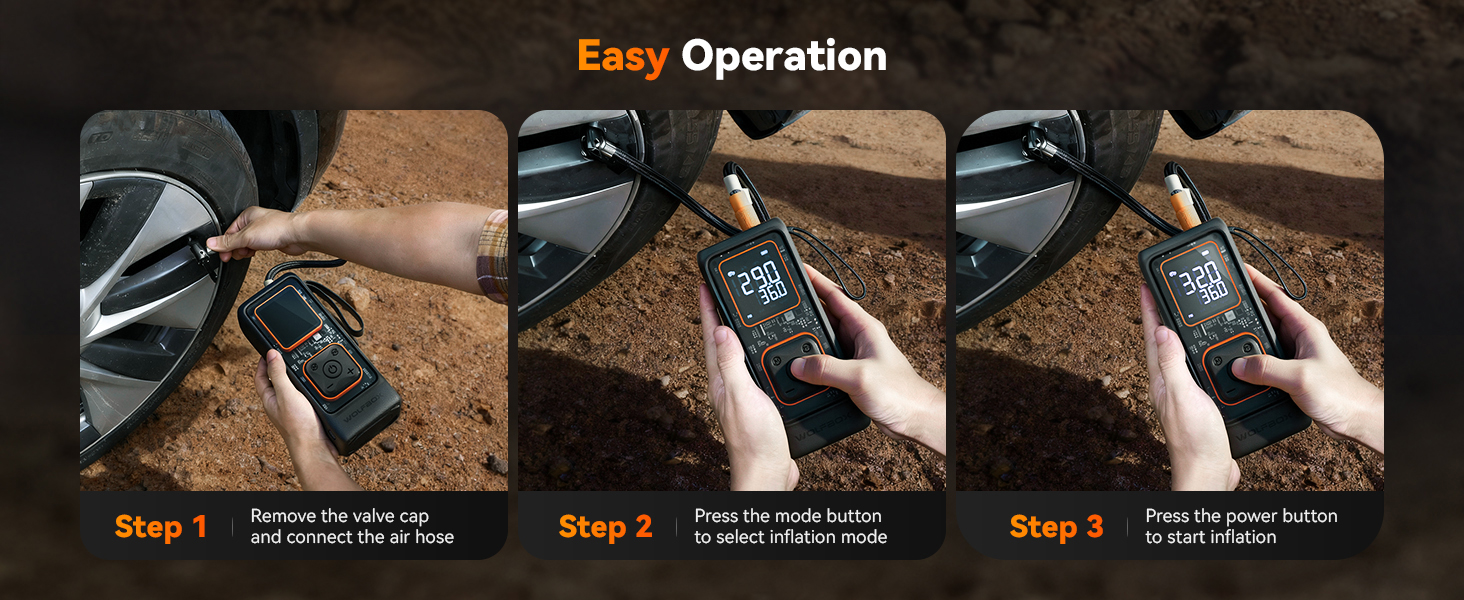 Easy Operation

29.0
36.0

32.0
36.0

Step 1 Remove the valve cap and connect the air hose

Step 2 Press the mode button to select inflation mode

Step 3 Press the power button to start inflation