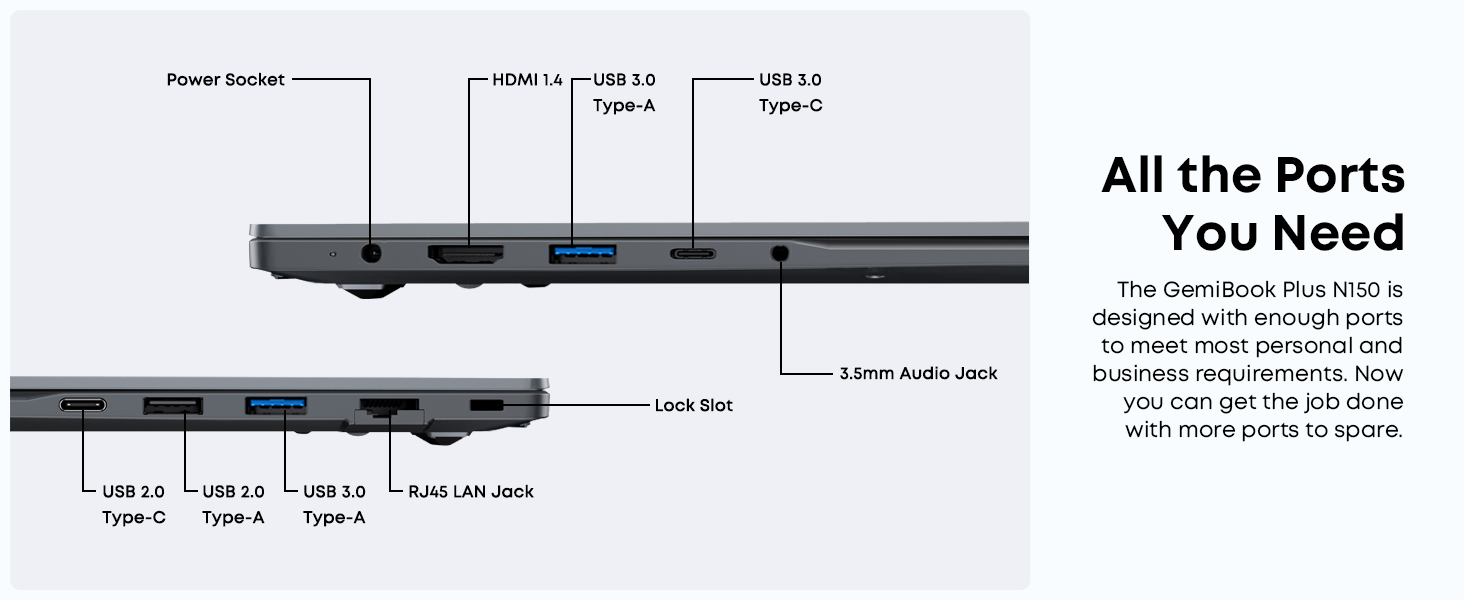 Power Socket

HDMI 1.4

USB 3.0
Type-A

USB 3.0
Type-C

3.5mm Audio Jack

Lock Slot

USB 2.0
Type-C

USB 2.0
Type-A

USB 3.0
Type-A

RJ45 LAN Jack

All the Ports You Need

The GemiBook Plus N150 is designed with enough ports to meet most personal and business requirements. Now you can get the job done with more ports to spare.