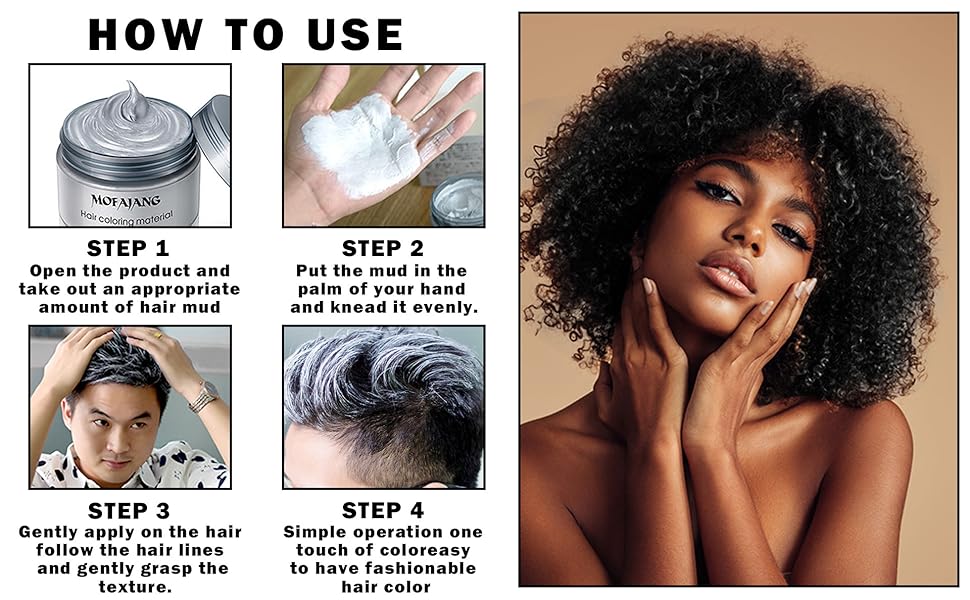 HOW TO USE

MOFAJANG
Hair coloring material

STEP 1
Open the product and take out an appropriate amount of hair mud

STEP 2
Put the mud in the palm of your hand and knead it evenly.

STEP 3
Gently apply on the hair follow the hair lines and gently grasp the texture.

STEP 4
Simple operation one touch of coloreasy to have fashionable hair color