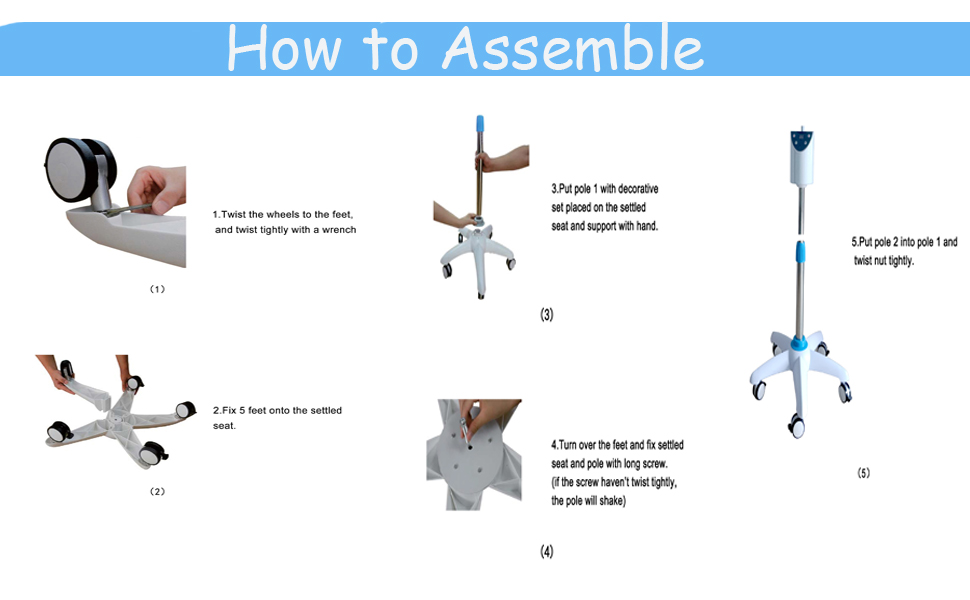 How to Assemble

1.Twist the wheels to the feet, and twist tightly with a wrench

(1)

2.Fix 5 feet onto the settled seat.

(2)

3.Put pole 1 with decorative set placed on the settled seat and support with hand.

(3)

4.Turn over the feet and fix settled seat and pole with long screw. (if the screw haven't twist tightly, the pole will shake)

(4)

5.Put pole 2 into pole 1 and twist nut tightly.

(5)