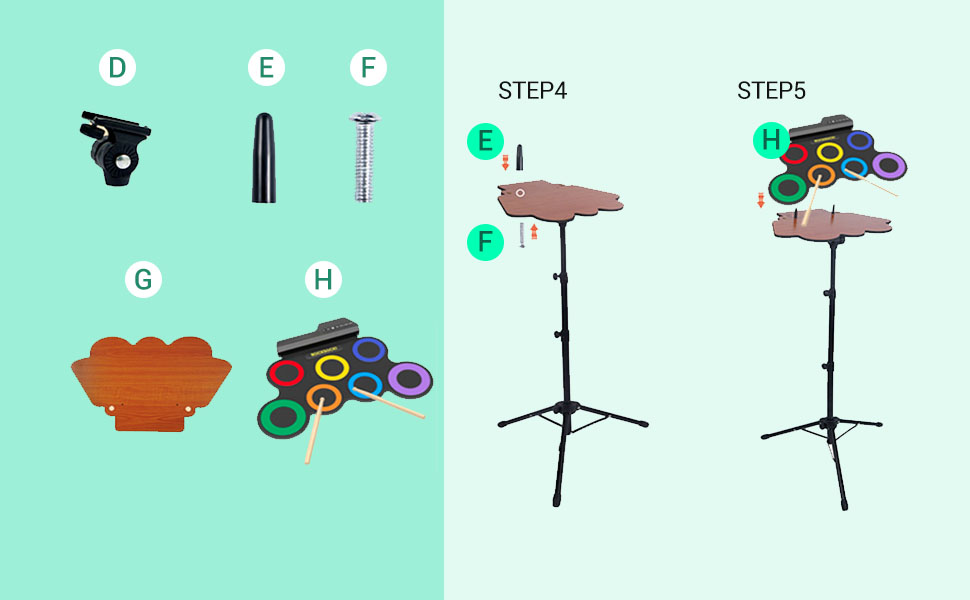 D

E

F

G

H

STEP4

E

F

STEP5

H