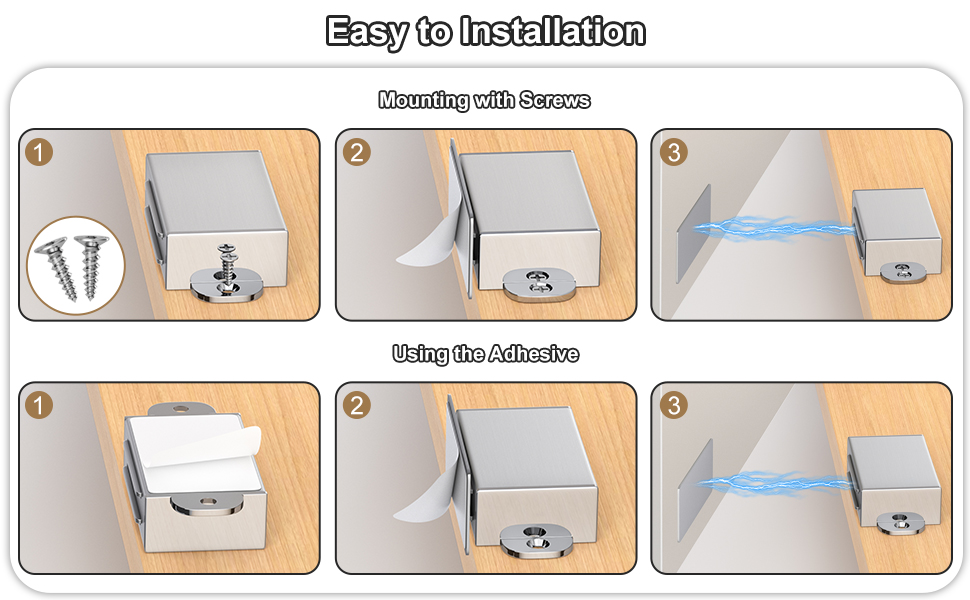 Easy to Installation

Mounting with Screws

1

2

3

Using the Adhesive

1

2

3