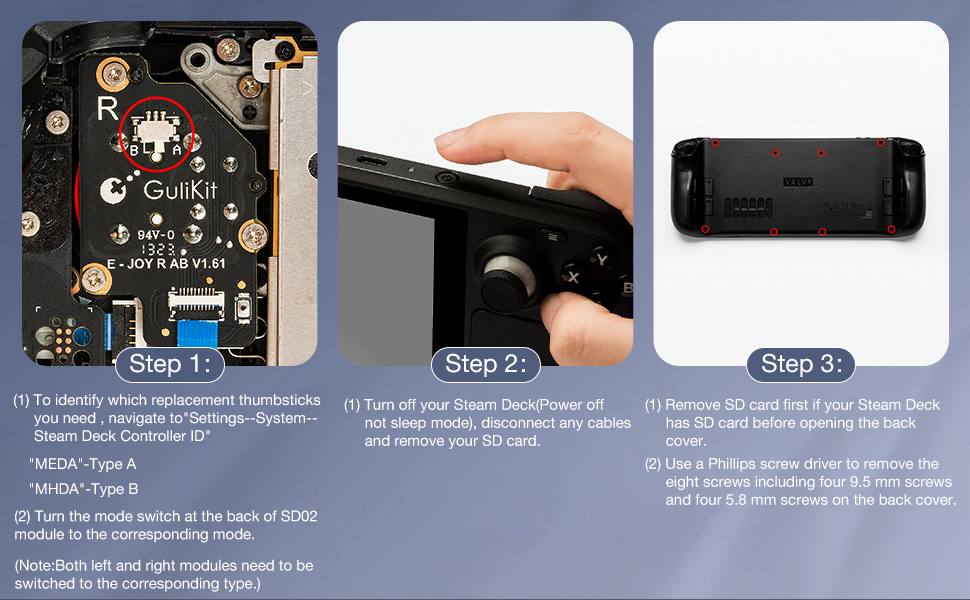 R
B A
GuliKit
94V-0
1323
E - JOY R AB V1.61

Step 1:

(1) To identify which replacement thumbsticks you need , navigate to"Settings--System--Steam Deck Controller ID"

"MEDA"-Type A

"MHDA"-Type B

(2) Turn the mode switch at the back of SD02 module to the corresponding mode.

(Note:Both left and right modules need to be switched to the corresponding type.)

Y
X
B

Step 2:

(1) Turn off your Steam Deck(Power off not sleep mode), disconnect any cables and remove your SD card.

VALVE

Step 3:

(1) Remove SD card first if your Steam Deck has SD card before opening the back cover.

(2) Use a Phillips screw driver to remove the eight screws including four 9.5 mm screws and four 5.8 mm screws on the back cover.