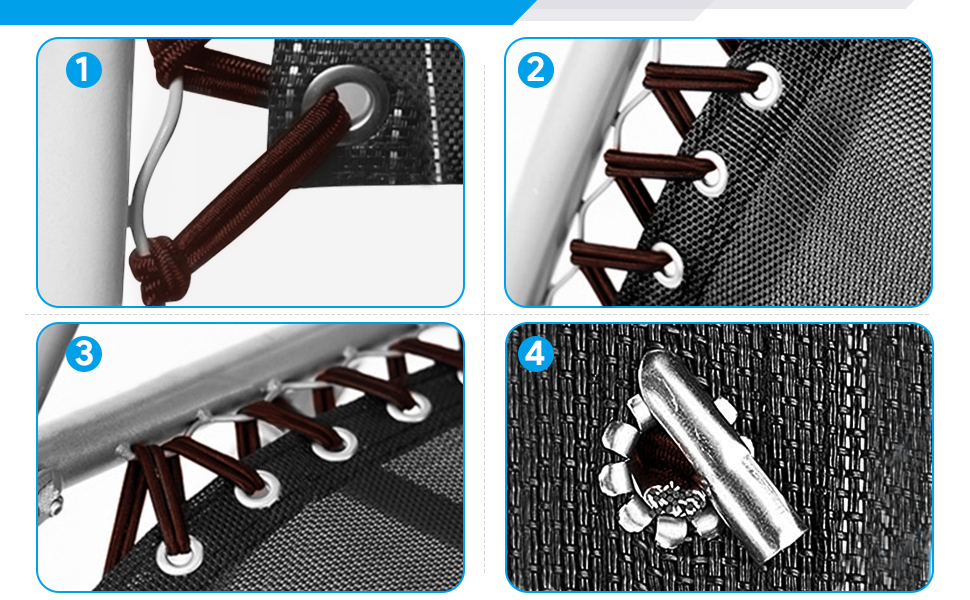 1

2

3

4