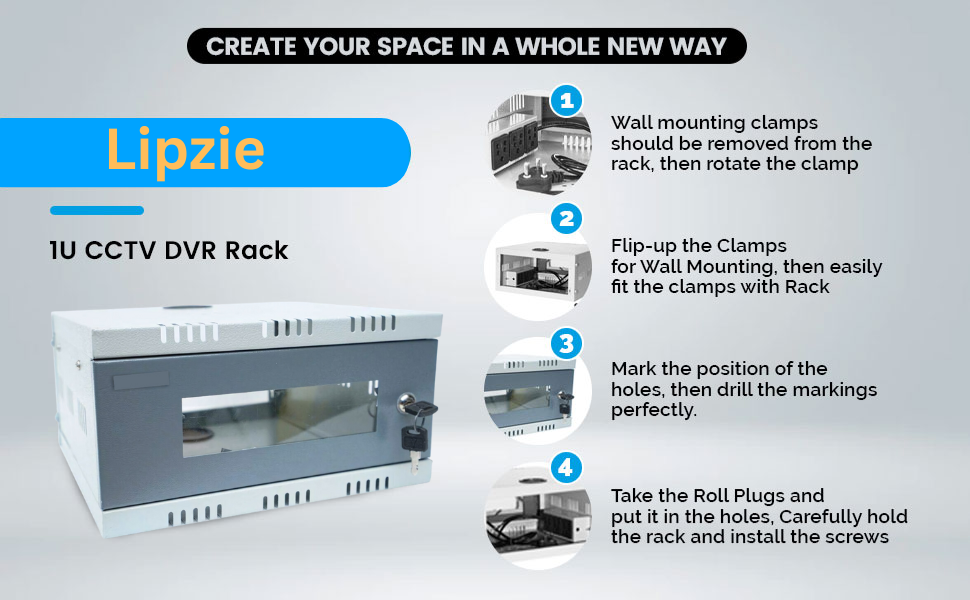 CREATE YOUR SPACE IN A WHOLE NEW WAY

Lipzie

1U CCTV DVR Rack

1
Wall mounting clamps should be removed from the rack, then rotate the clamp

2
Flip-up the Clamps for Wall Mounting, then easily fit the clamps with Rack

3
Mark the position of the holes, then drill the markings perfectly.

4
Take the Roll Plugs and put it in the holes, Carefully hold the rack and install the screws