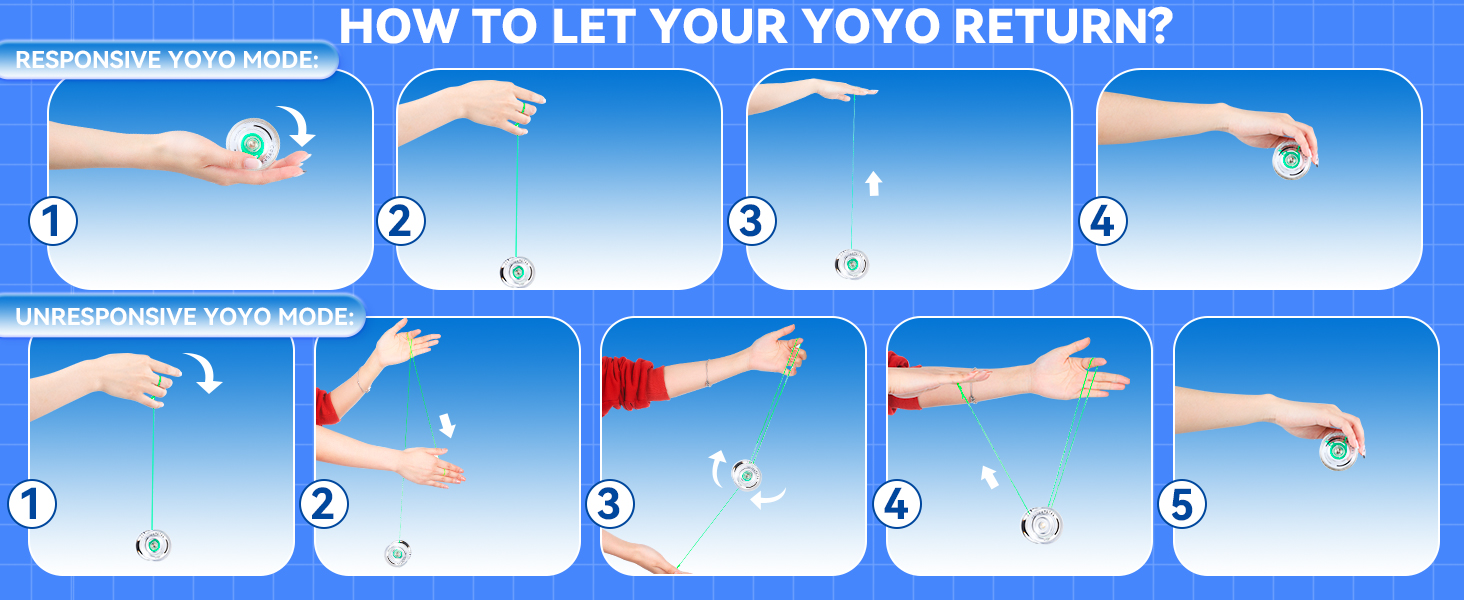 HOW TO LET YOUR YOYO RETURN?

RESPONSIVE YOYO MODE:

1

2

3

4

UNRESPONSIVE YOYO MODE:

1

2

3

4

5