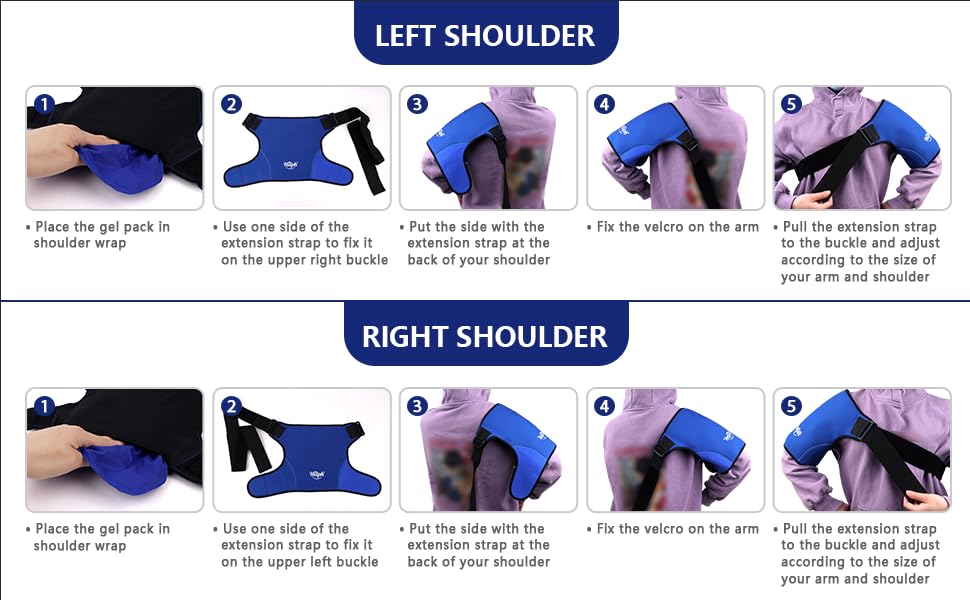 LEFT SHOULDER

1
• Place the gel pack in shoulder wrap

2
• Use one side of the extension strap to fix it on the upper right buckle

3
• Put the side with the extension strap at the back of your shoulder

4
• Fix the velcro on the arm

5
• Pull the extension strap to the buckle and adjust according to the size of your arm and shoulder

RIGHT SHOULDER

1
• Place the gel pack in shoulder wrap

2
• Use one side of the extension strap to fix it on the upper left buckle

3
• Put the side with the extension strap at the back of your shoulder

4
• Fix the velcro on the arm

5
• Pull the extension strap to the buckle and adjust according to the size of your arm and shoulder