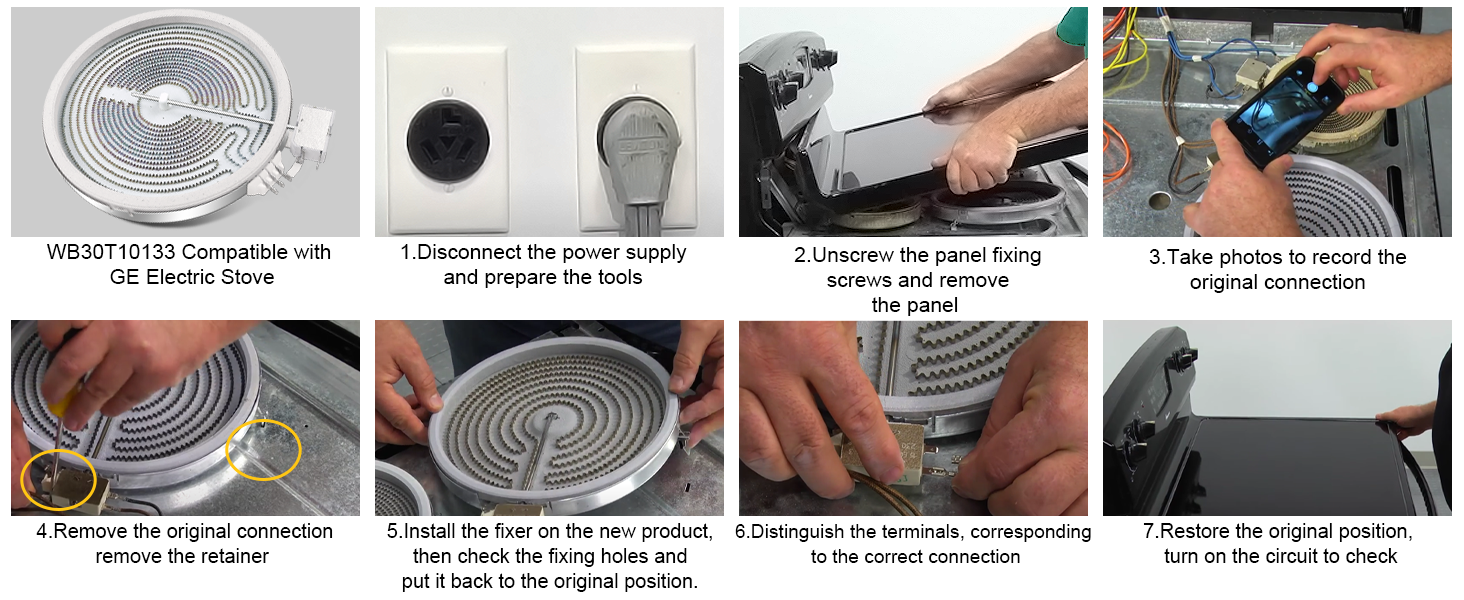 WB30T10133 Compatible with GE Electric Stove

1.Disconnect the power supply and prepare the tools

2.Unscrew the panel fixing screws and remove the panel

3.Take photos to record the original connection

4.Remove the original connection remove the retainer

5.Install the fixer on the new product, then check the fixing holes and put it back to the original position.

6.Distinguish the terminals, corresponding to the correct connection

7.Restore the original position, turn on the circuit to check