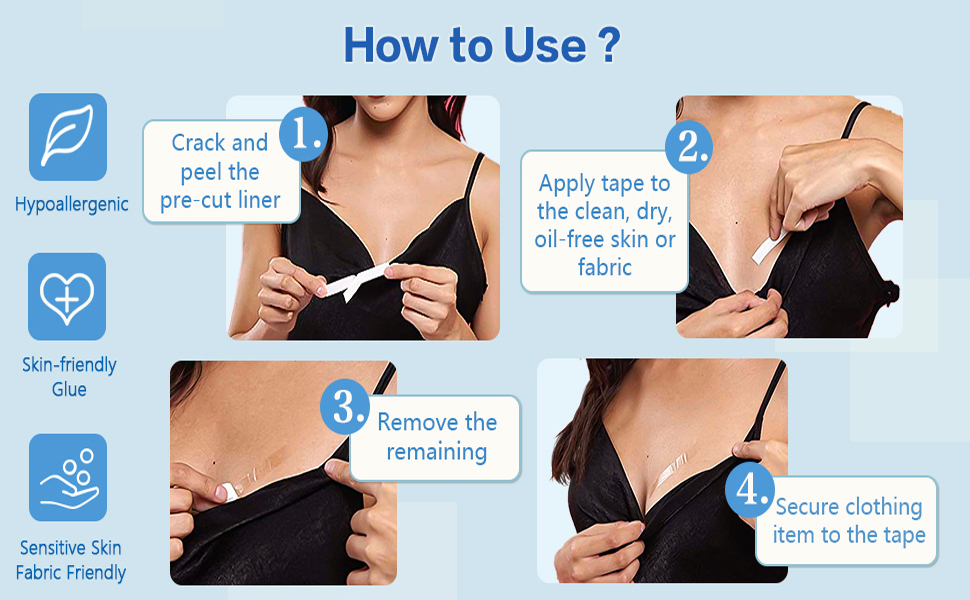 How to Use ?

Hypoallergenic

Skin-friendly Glue

Sensitive Skin Fabric Friendly

1. Crack and peel the pre-cut liner

2. Apply tape to the clean, dry, oil-free skin or fabric

3. Remove the remaining

4. Secure clothing item to the tape