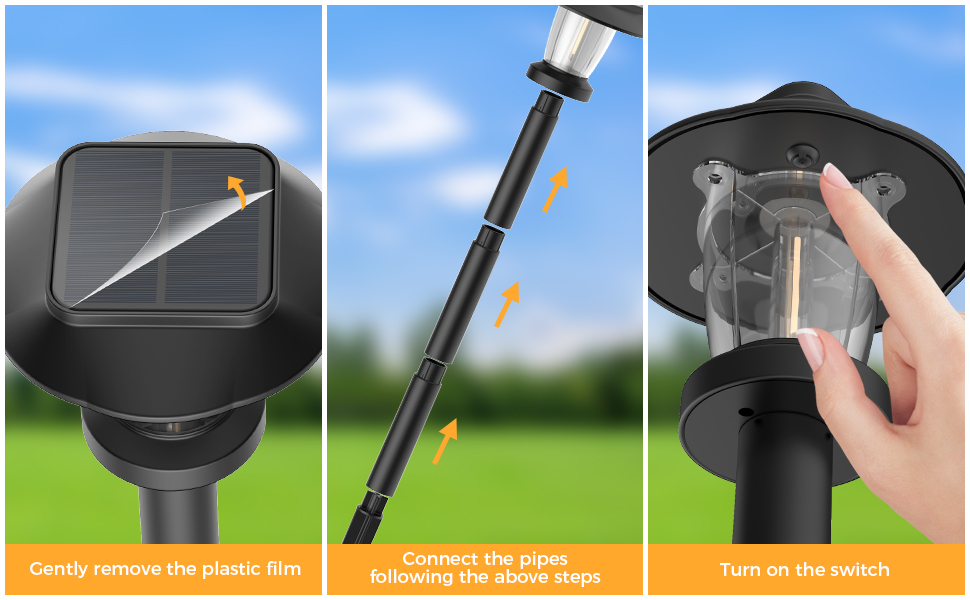 Gently remove the plastic film

Connect the pipes following the above steps

Turn on the switch