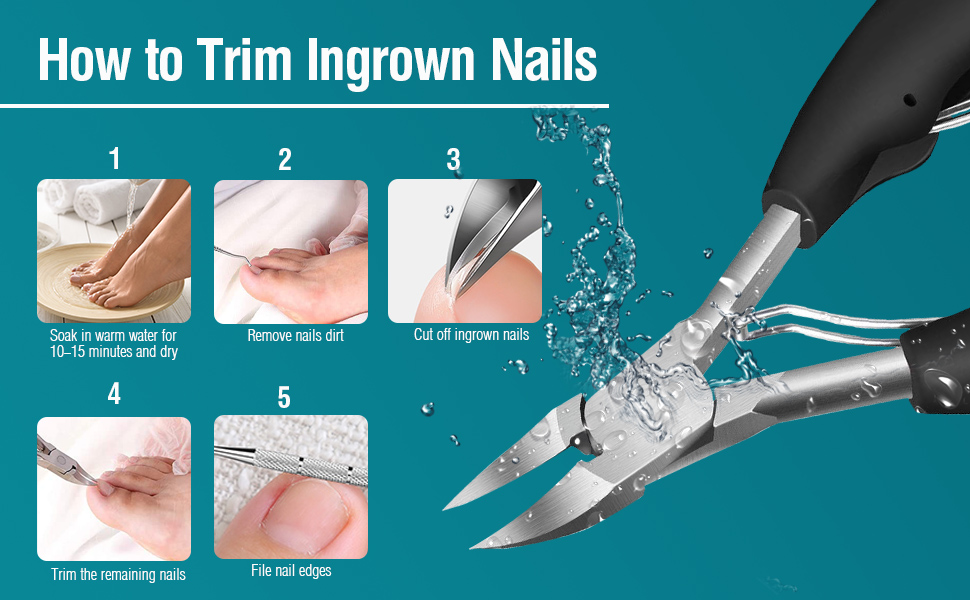 How to Trim Ingrown Nails

1
Soak in warm water for 10–15 minutes and dry

2
Remove nails dirt

3
Cut off ingrown nails

4
Trim the remaining nails

5
File nail edges