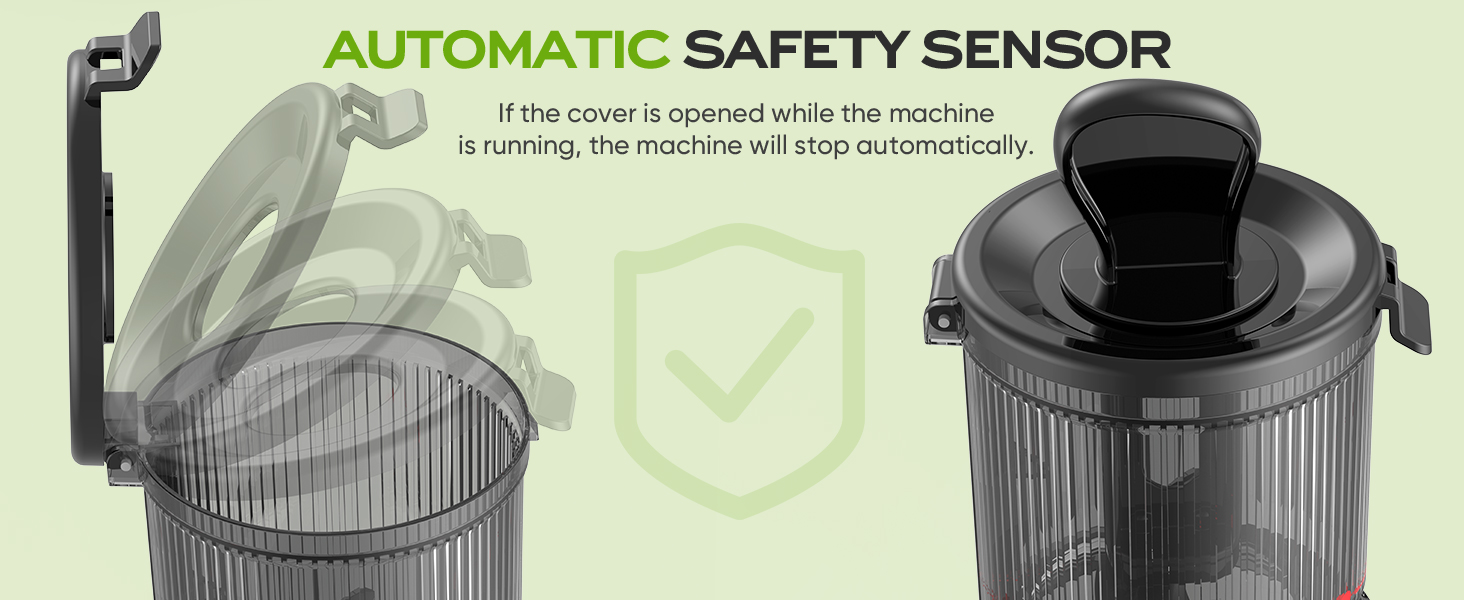 AUTOMATIC SAFETY SENSOR

If the cover is opened while the machine is running, the machine will stop automatically.