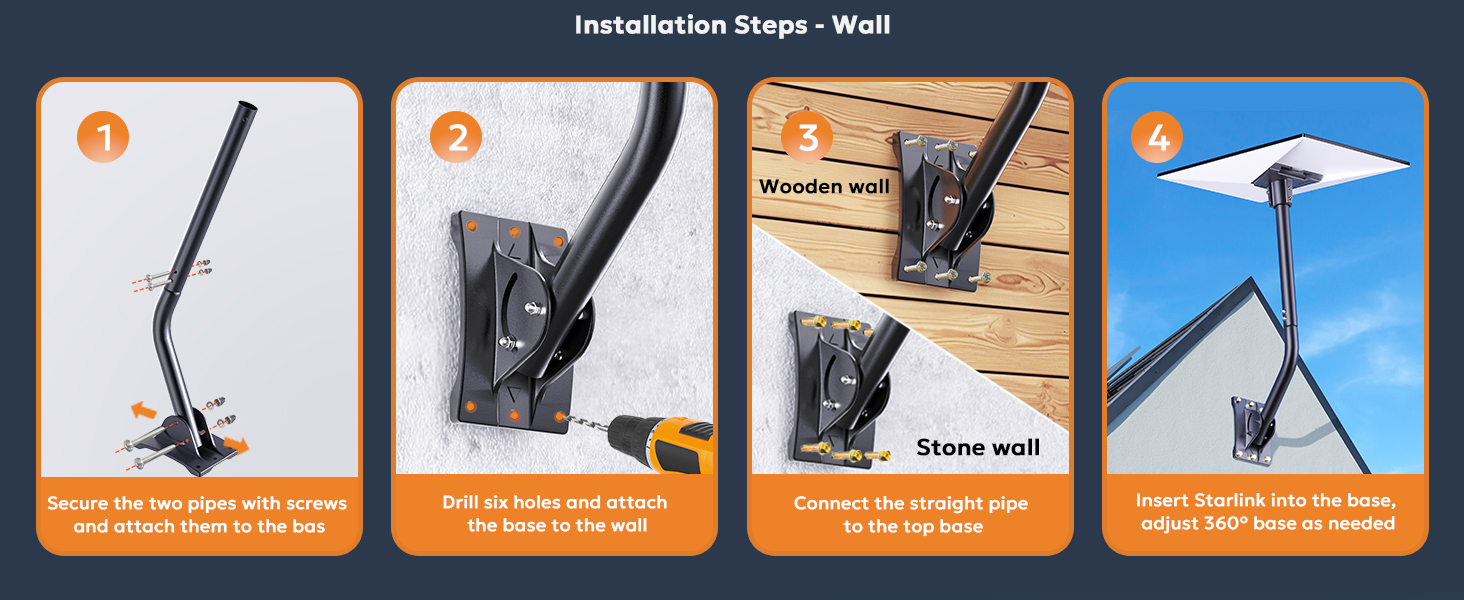 Installation Steps - Wall

1

Secure the two pipes with screws and attach them to the bas

2

Drill six holes and attach the base to the wall

3

Wooden wall

Stone wall

Connect the straight pipe to the top base

4

Insert Starlink into the base, adjust 360° base as needed