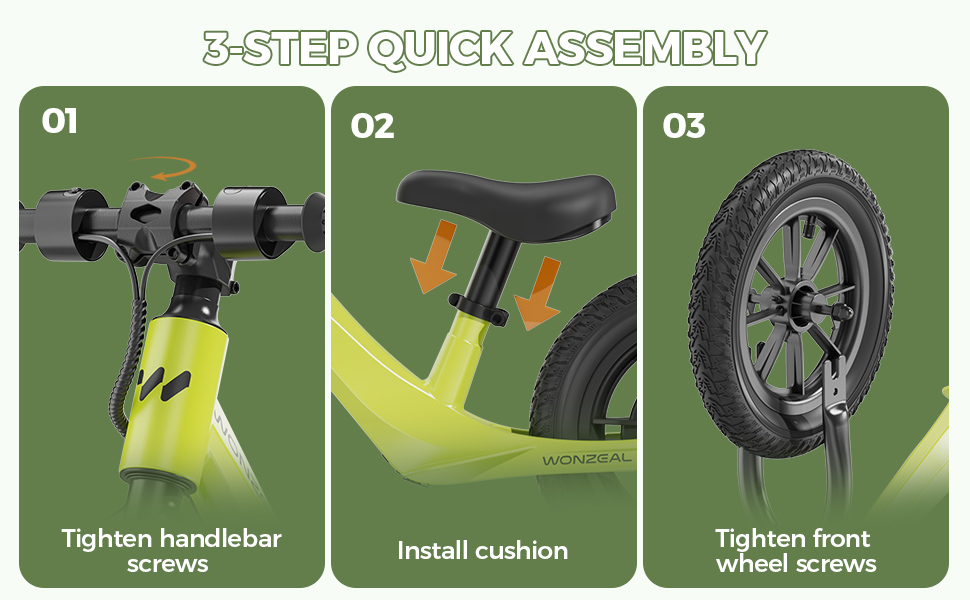 3-STEP QUICK ASSEMBLY

01

Tighten handlebar screws

02

WONZEAL

Install cushion

03

Tighten front wheel screws