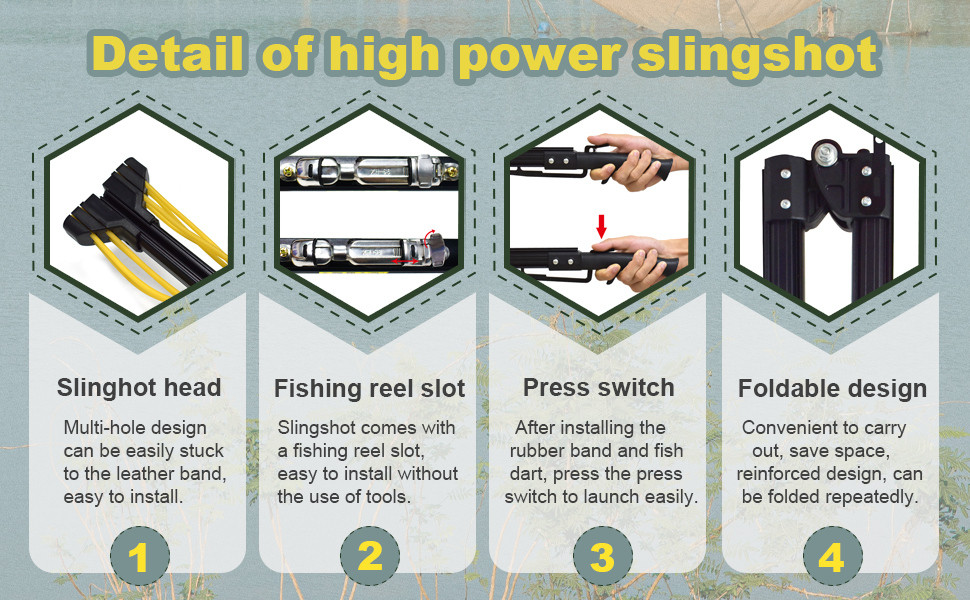 Detail of high power slingshot

Slinghot head

Multi-hole design can be easily stuck to the leather band, easy to install.

1

Fishing reel slot

Slingshot comes with a fishing reel slot, easy to install without the use of tools.

2

Press switch

After installing the rubber band and fish dart, press the press switch to launch easily.

3

Foldable design

Convenient to carry out, save space, reinforced design, can be folded repeatedly.

4