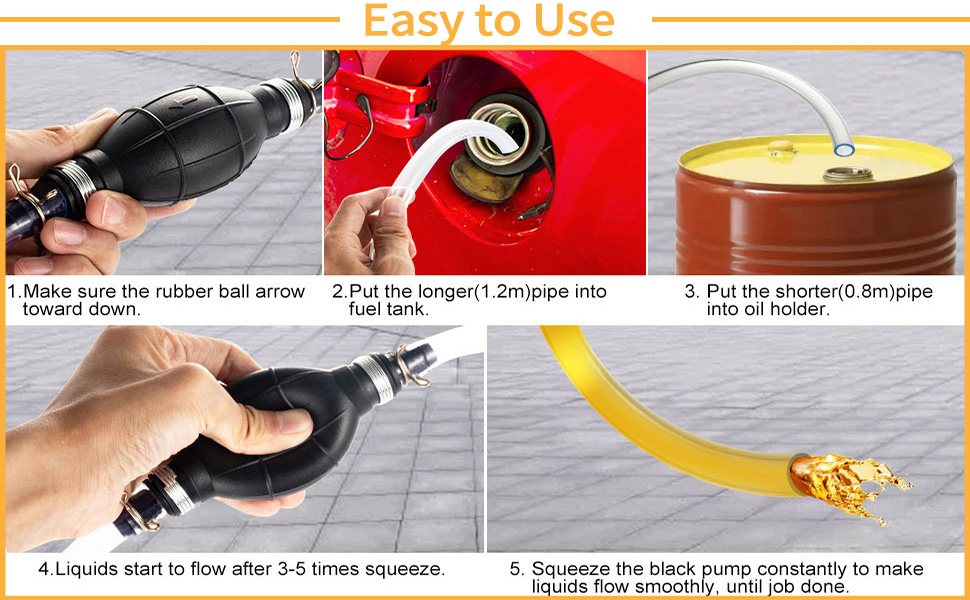 Easy to Use

1.Make sure the rubber ball arrow toward down.

2.Put the longer(1.2m)pipe into fuel tank.

3. Put the shorter(0.8m)pipe into oil holder.

4.Liquids start to flow after 3-5 times squeeze.

5. Squeeze the black pump constantly to make liquids flow smoothly, until job done.