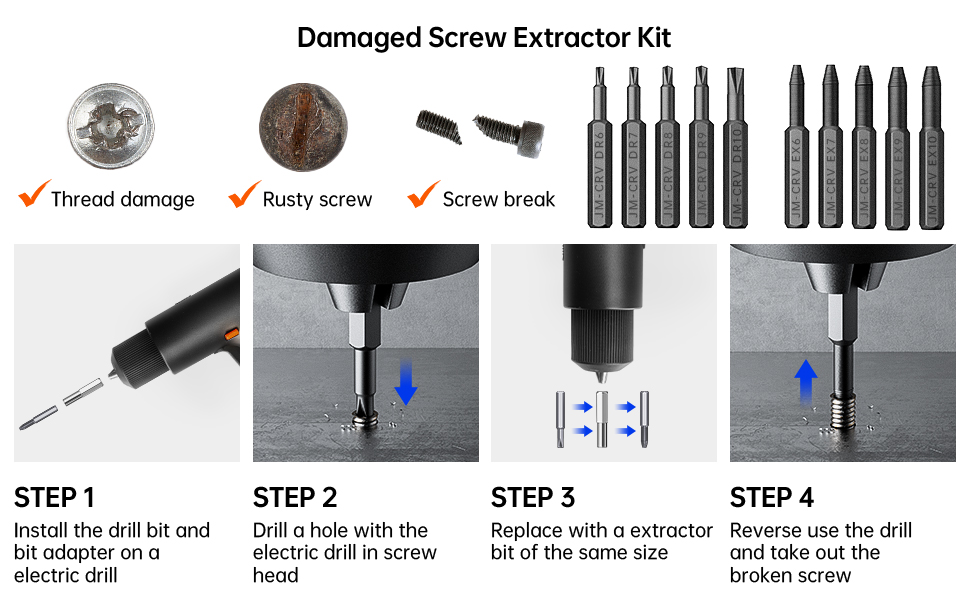 Damaged Screw Extractor Kit

Thread damage

Rusty screw

Screw break

JM-CRV DR6
JM-CRV DR7
JM-CRV DR8
JM-CRV DR9
JM-CRV DR10
JM-CRV EX6
JM-CRV EX7
JM-CRV EX8
JM-CRV EX9
JM-CRV EX10

STEP 1
Install the drill bit and bit adapter on a electric drill

STEP 2
Drill a hole with the electric drill in screw head

STEP 3
Replace with a extractor bit of the same size

STEP 4
Reverse use the drill and take out the broken screw