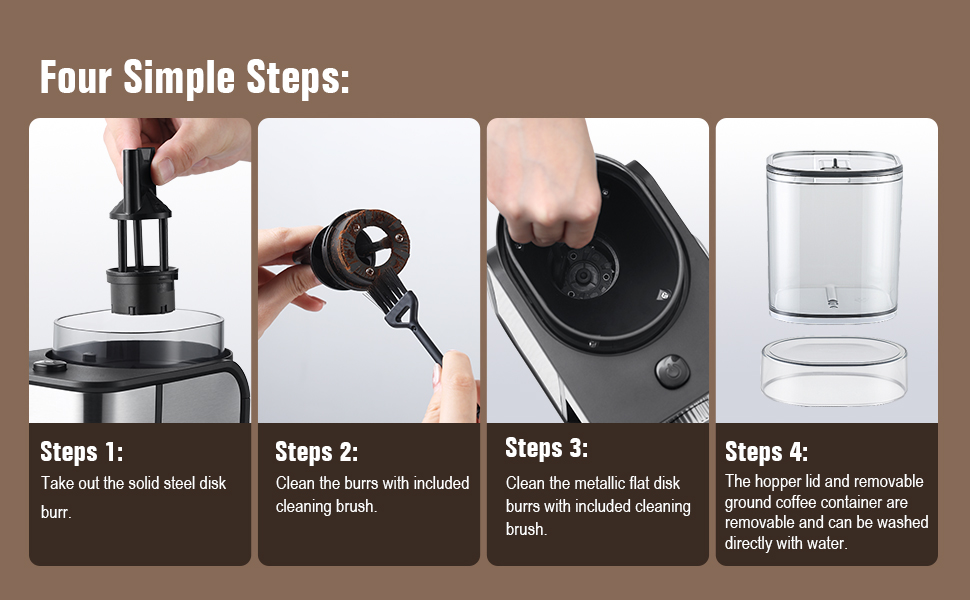 Four Simple Steps:

Steps 1:
Take out the solid steel disk burr.

Steps 2:
Clean the burrs with included cleaning brush.

Steps 3:
Clean the metallic flat disk burrs with included cleaning brush.

Steps 4:
The hopper lid and removable ground coffee container are removable and can be washed directly with water.