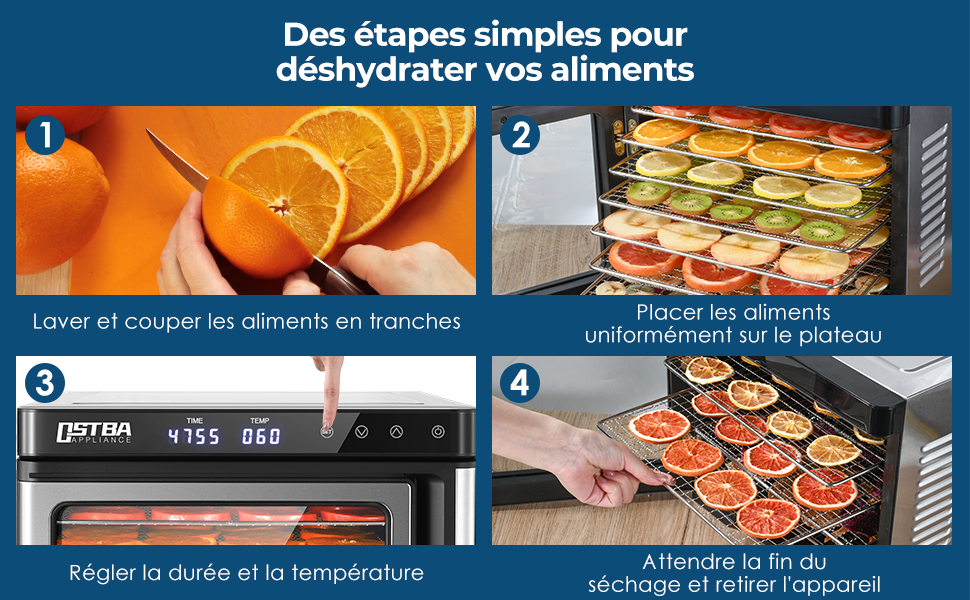 Des étapes simples pour déshydrater vos aliments

1

Laver et couper les aliments en tranches

2

Placer les aliments uniformément sur le plateau

3

OSTBA APPLIANCE

TIME 4755

TEMP 060

Régler la durée et la température

4

Attendre la fin du séchage et retirer l'appareil