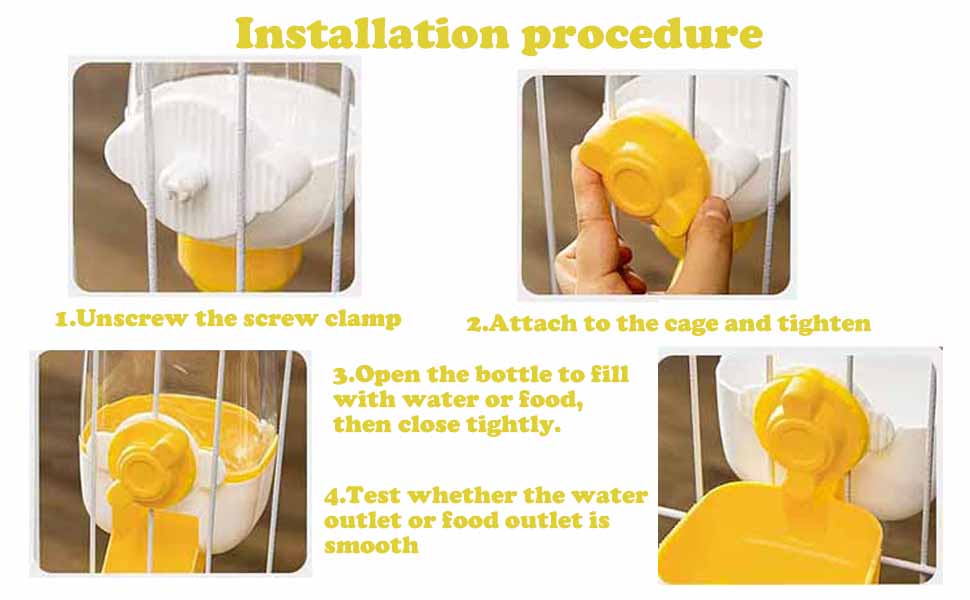 Installation procedure

1.Unscrew the screw clamp

2.Attach to the cage and tighten

3.Open the bottle to fill with water or food, then close tightly.

4.Test whether the water outlet or food outlet is smooth