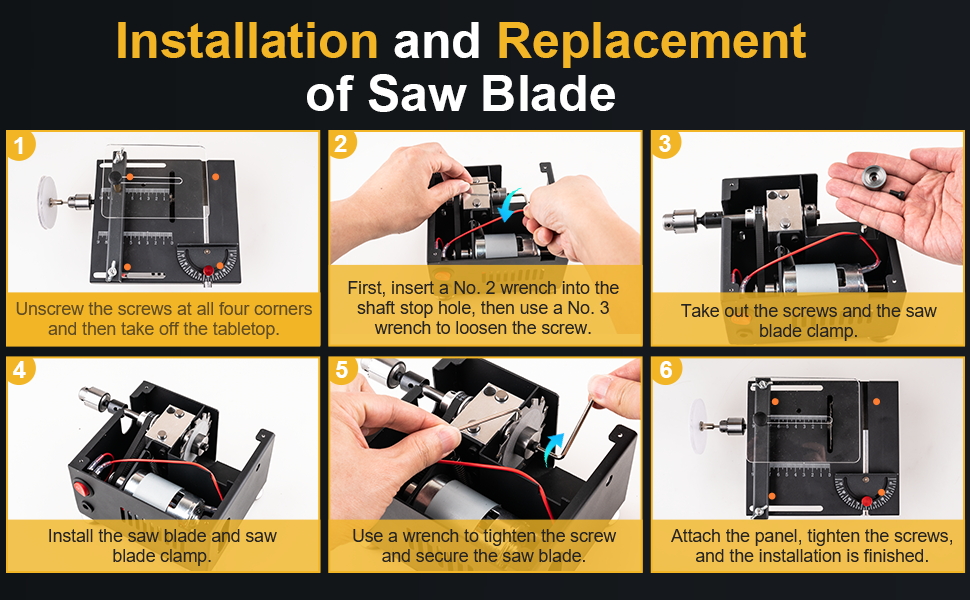 Installation and Replacement of Saw Blade

1
Unscrew the screws at all four corners and then take off the tabletop.

2
First, insert a No. 2 wrench into the shaft stop hole, then use a No. 3 wrench to loosen the screw.

3
Take out the screws and the saw blade clamp.

4
Install the saw blade and saw blade clamp.

5
Use a wrench to tighten the screw and secure the saw blade.

6
Attach the panel, tighten the screws, and the installation is finished.