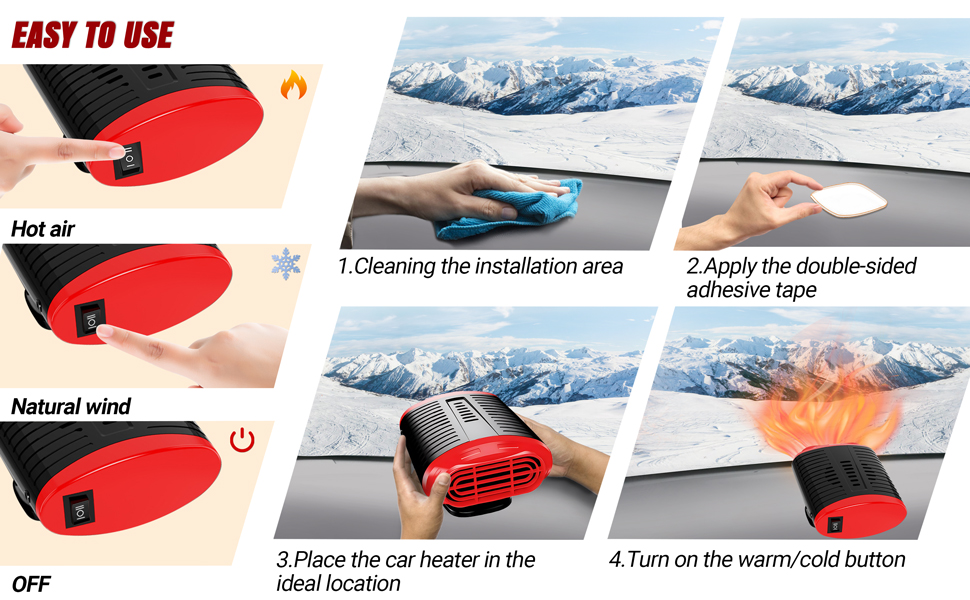 EASY TO USE

Hot air

Natural wind

OFF

1.Cleaning the installation area

2.Apply the double-sided adhesive tape

3.Place the car heater in the ideal location

4.Turn on the warm/cold button