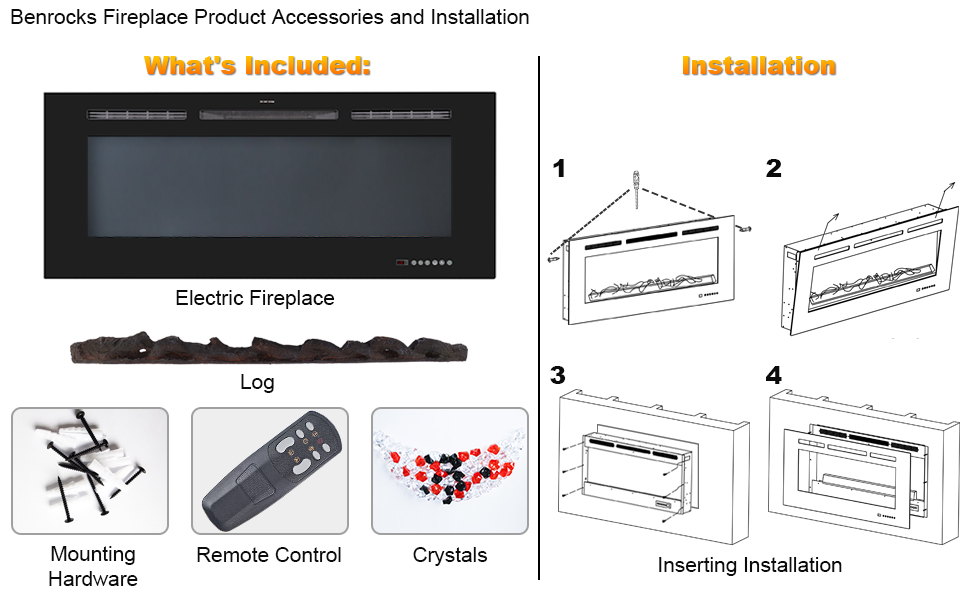 Benrocks Fireplace Product Accessories and Installation

What's Included:

Electric Fireplace

Log

Mounting Hardware

Remote Control

Crystals

Installation

1

2

3

4

Inserting Installation