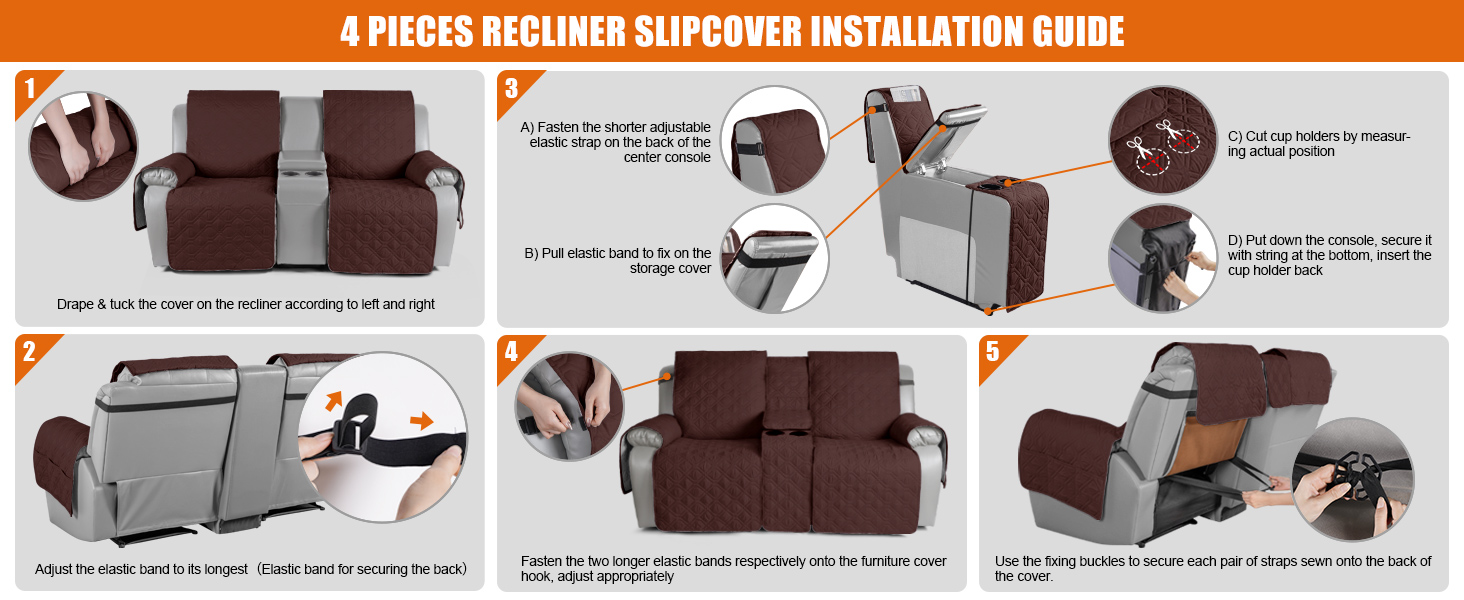 4 PIECES RECLINER SLIPCOVER INSTALLATION GUIDE

1

Drape & tuck the cover on the recliner according to left and right

3

A) Fasten the shorter adjustable elastic strap on the back of the center console

B) Pull elastic band to fix on the storage cover

C) Cut cup holders by measuring actual position

D) Put down the console, secure it with string at the bottom, insert the cup holder back

2

Adjust the elastic band to its longest（Elastic band for securing the back）

4

Fasten the two longer elastic bands respectively onto the furniture cover hook, adjust appropriately

5

Use the fixing buckles to secure each pair of straps sewn onto the back of the cover.