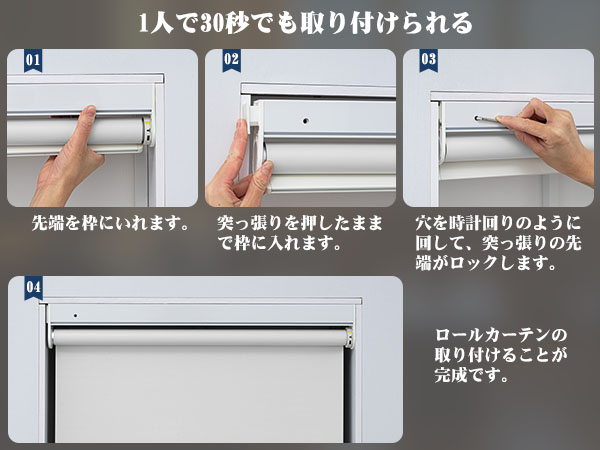 1人で30秒でも取り付けられる

01

先端を枠にいれます。

02

突っ張りを押したままで枠に入れます。

03

穴を時計回りのように回して、突っ張りの先端がロックします。

04

ロールカーテンの取り付けることが完成です。