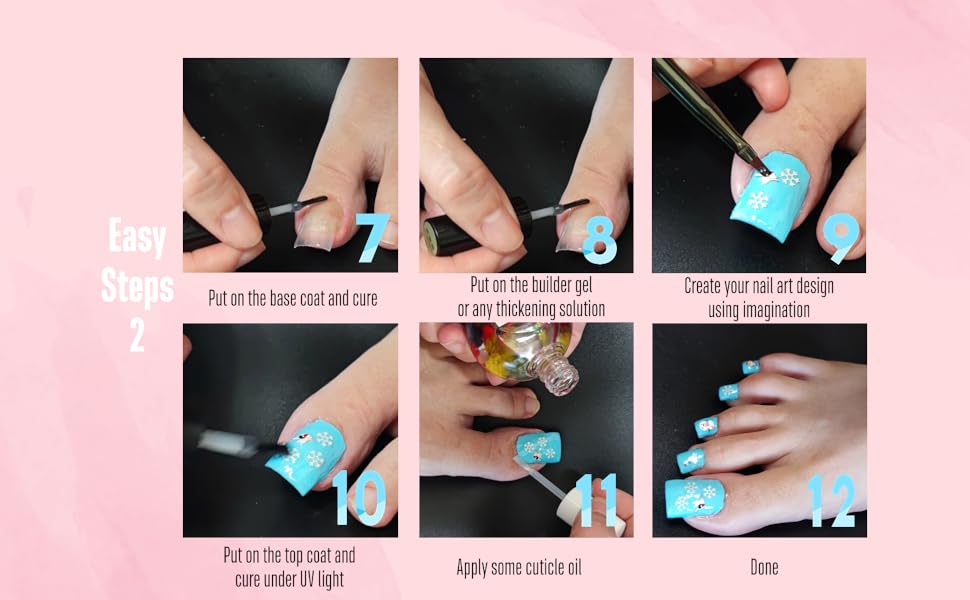 Easy Steps 2

7

Put on the base coat and cure

8

Put on the builder gel or any thickening solution

9

Create your nail art design using imagination

10

Put on the top coat and cure under UV light

11

Apply some cuticle oil

12

Done