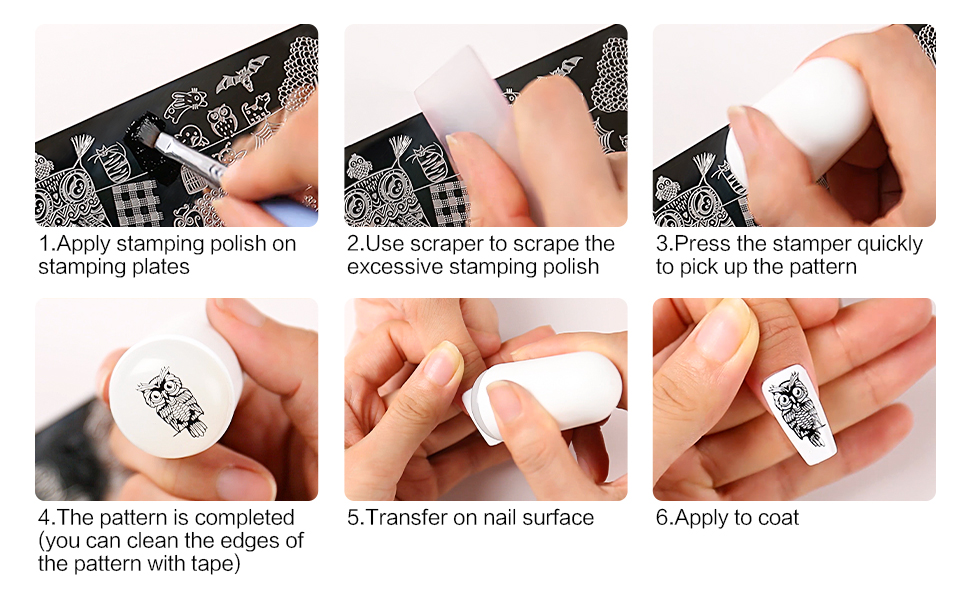 1.Apply stamping polish on stamping plates

2.Use scraper to scrape the excessive stamping polish

3.Press the stamper quickly to pick up the pattern

4.The pattern is completed (you can clean the edges of the pattern with tape)

5.Transfer on nail surface

6.Apply to coat