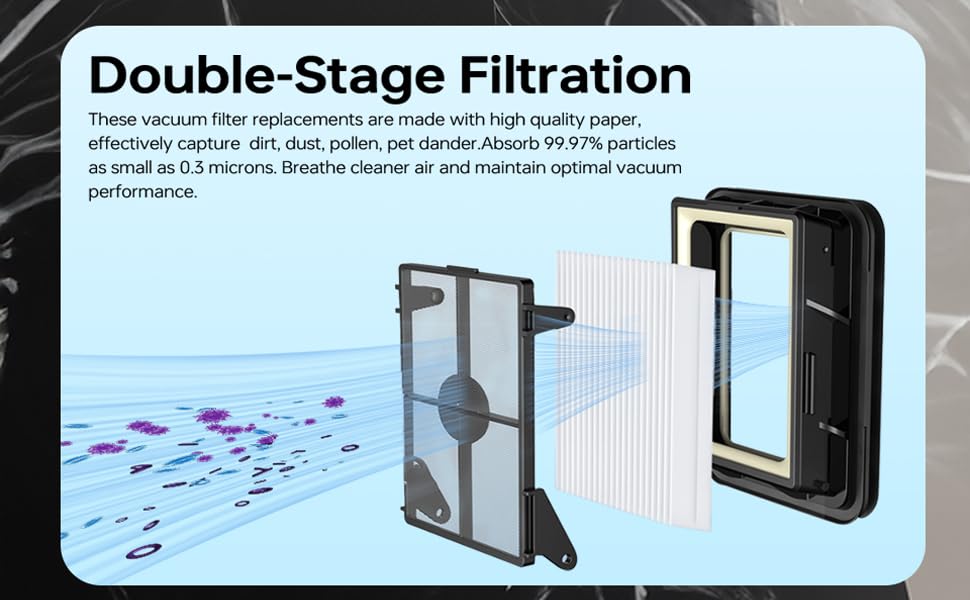 Double-Stage Filtration

These vacuum filter replacements are made with high quality paper, effectively capture  dirt, dust, pollen, pet dander.Absorb 99.97% particles as small as 0.3 microns. Breathe cleaner air and maintain optimal vacuum performance.