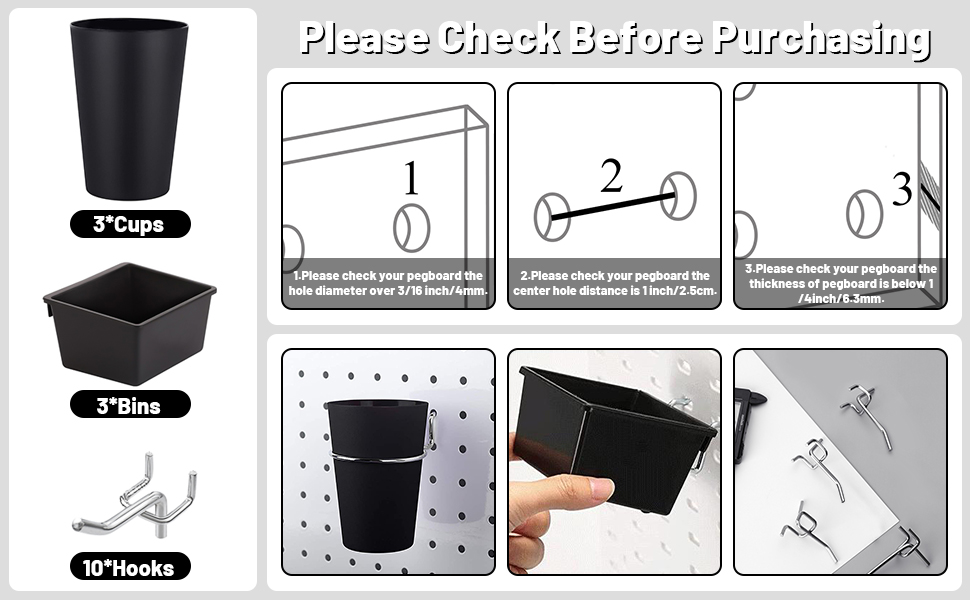 3*Cups

3*Bins

10*Hooks

Please Check Before Purchasing

1

1.Please check your pegboard the hole diameter over 3/16 inch/4mm.

2

2.Please check your pegboard the center hole distance is 1 inch/2.5cm.

3

3.Please check your pegboard the thickness of pegboard is below 1 /4inch/6.3mm.