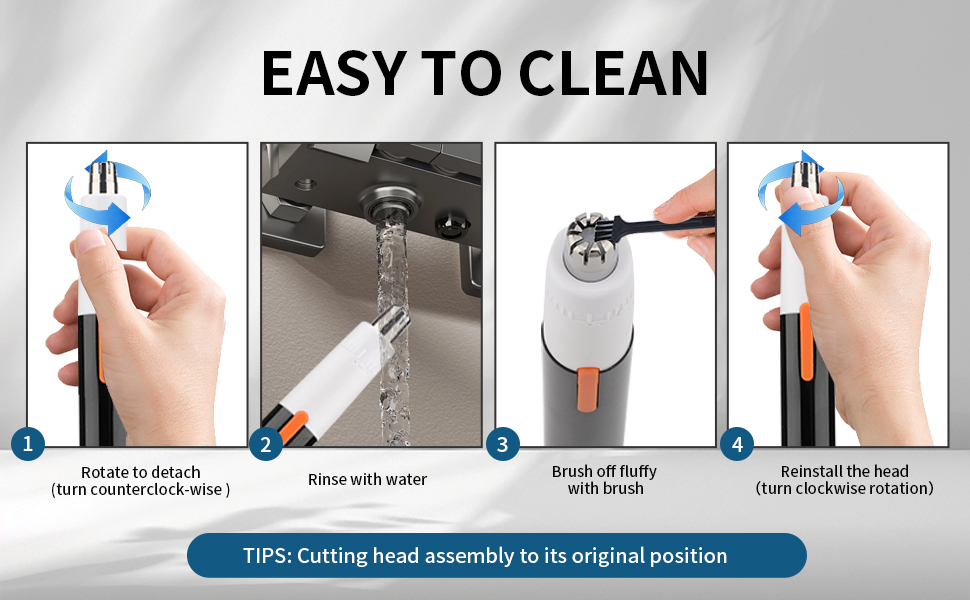 EASY TO CLEAN

1
Rotate to detach
(turn counterclock-wise )

2
Rinse with water

3
Brush off fluffy
with brush

4
Reinstall the head
(turn clockwise rotation)

TIPS: Cutting head assembly to its original position