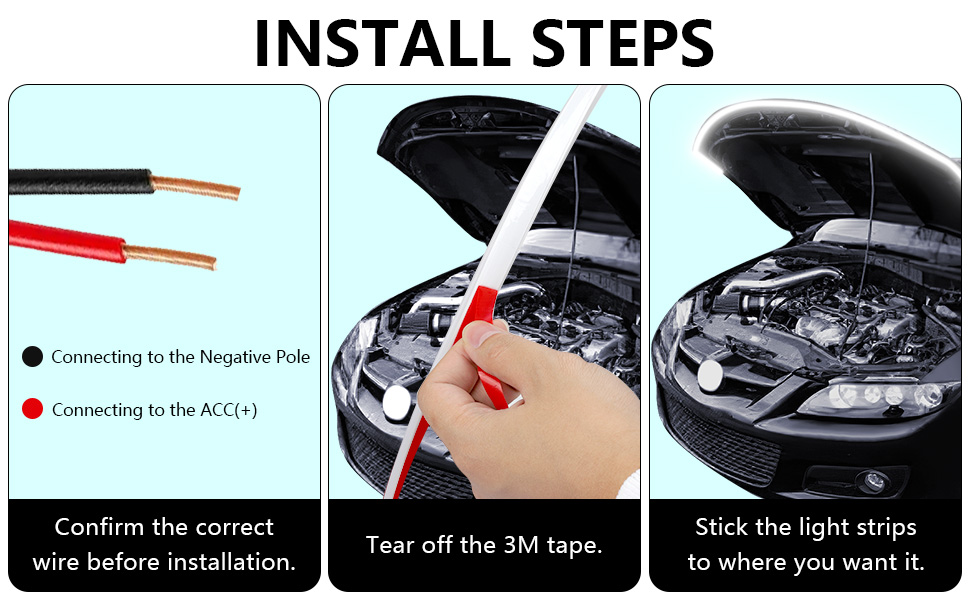 INSTALL STEPS

Connecting to the Negative Pole

Connecting to the ACC(+)

Confirm the correct wire before installation.

Tear off the 3M tape.

Stick the light strips to where you want it.