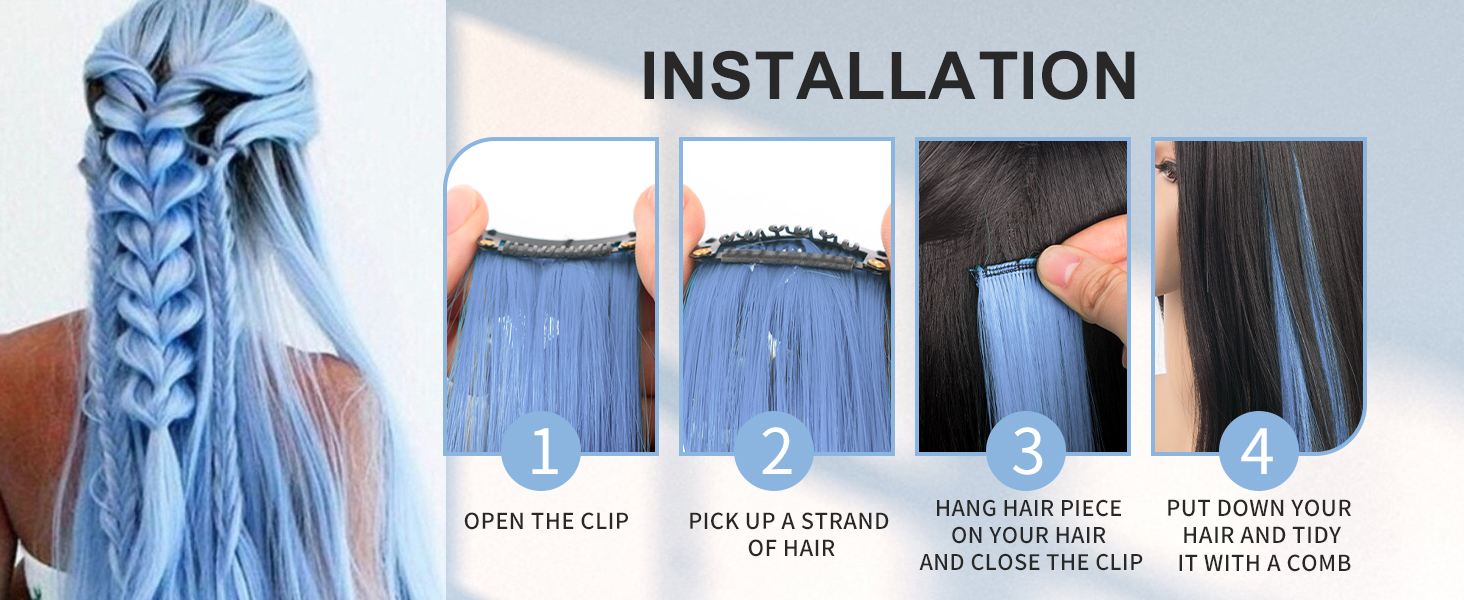 INSTALLATION

1
OPEN THE CLIP

2
PICK UP A STRAND OF HAIR

3
HANG HAIR PIECE ON YOUR HAIR AND CLOSE THE CLIP

4
PUT DOWN YOUR HAIR AND TIDY IT WITH A COMB