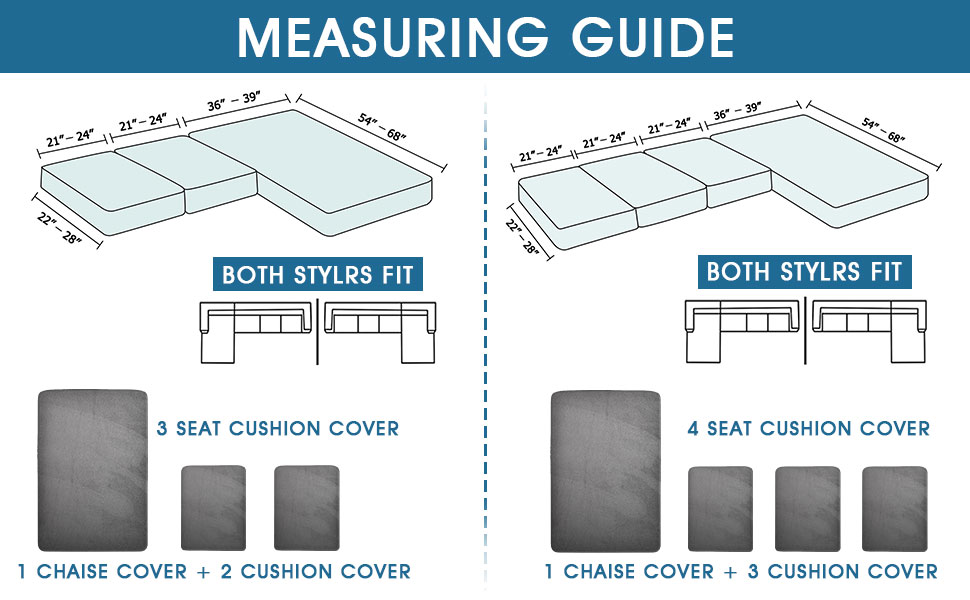 MEASURING GUIDE

21" – 24"
21" – 24"
36" – 39"
54" – 68"
22" – 28"

BOTH STYLRS FIT

3 SEAT CUSHION COVER

1 CHAISE COVER + 2 CUSHION COVER

21" – 24"
21" – 24"
21" – 24"
36" – 39"
54" – 68"
22" – 28"

BOTH STYLRS FIT

4 SEAT CUSHION COVER

1 CHAISE COVER + 3 CUSHION COVER